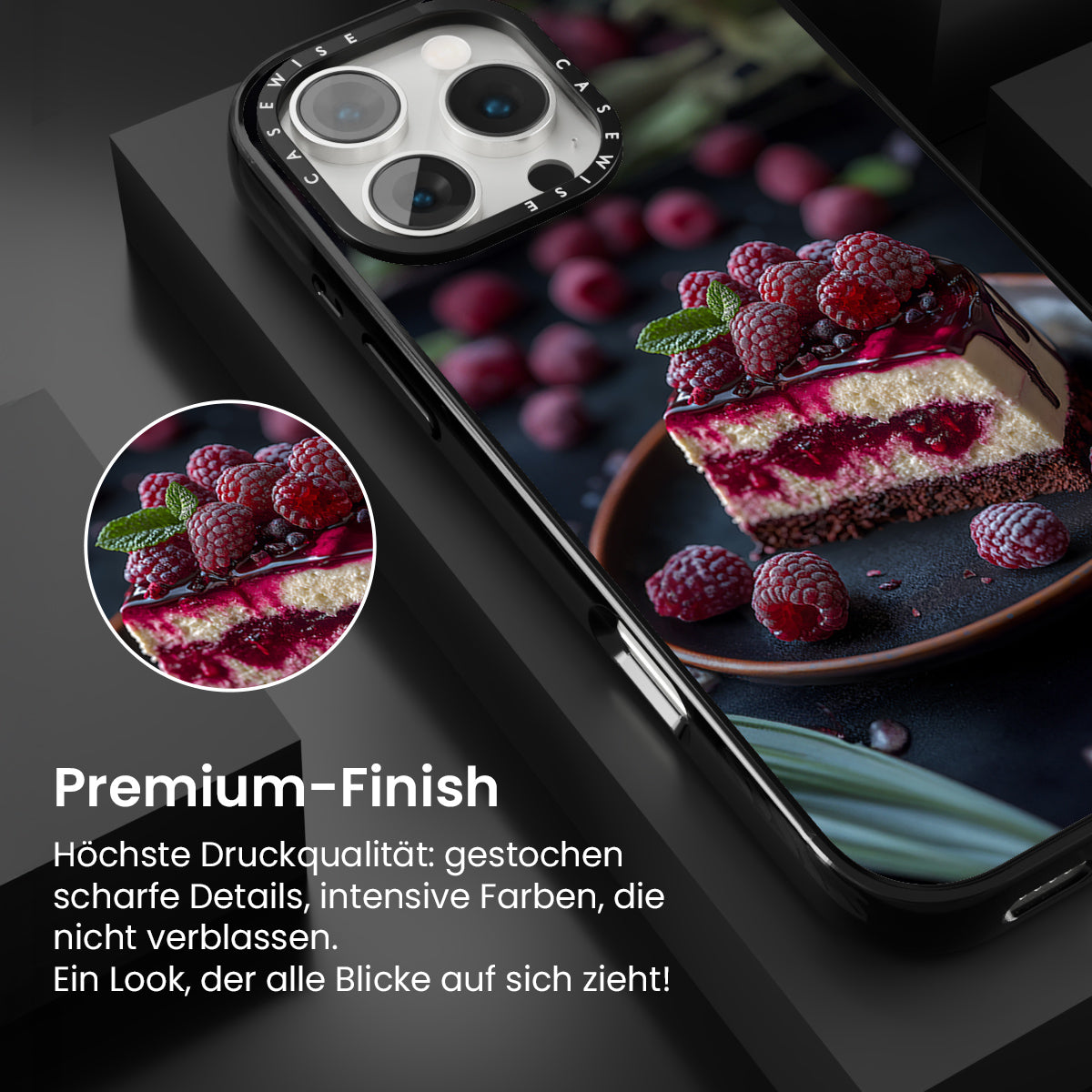 CASEWISE CASEWISE

Premium-Finish

Höchste Druckqualität: gestochen scharfe Details, intensive Farben, die nicht verblassen.
Ein Look, der alle Blicke auf sich zieht!