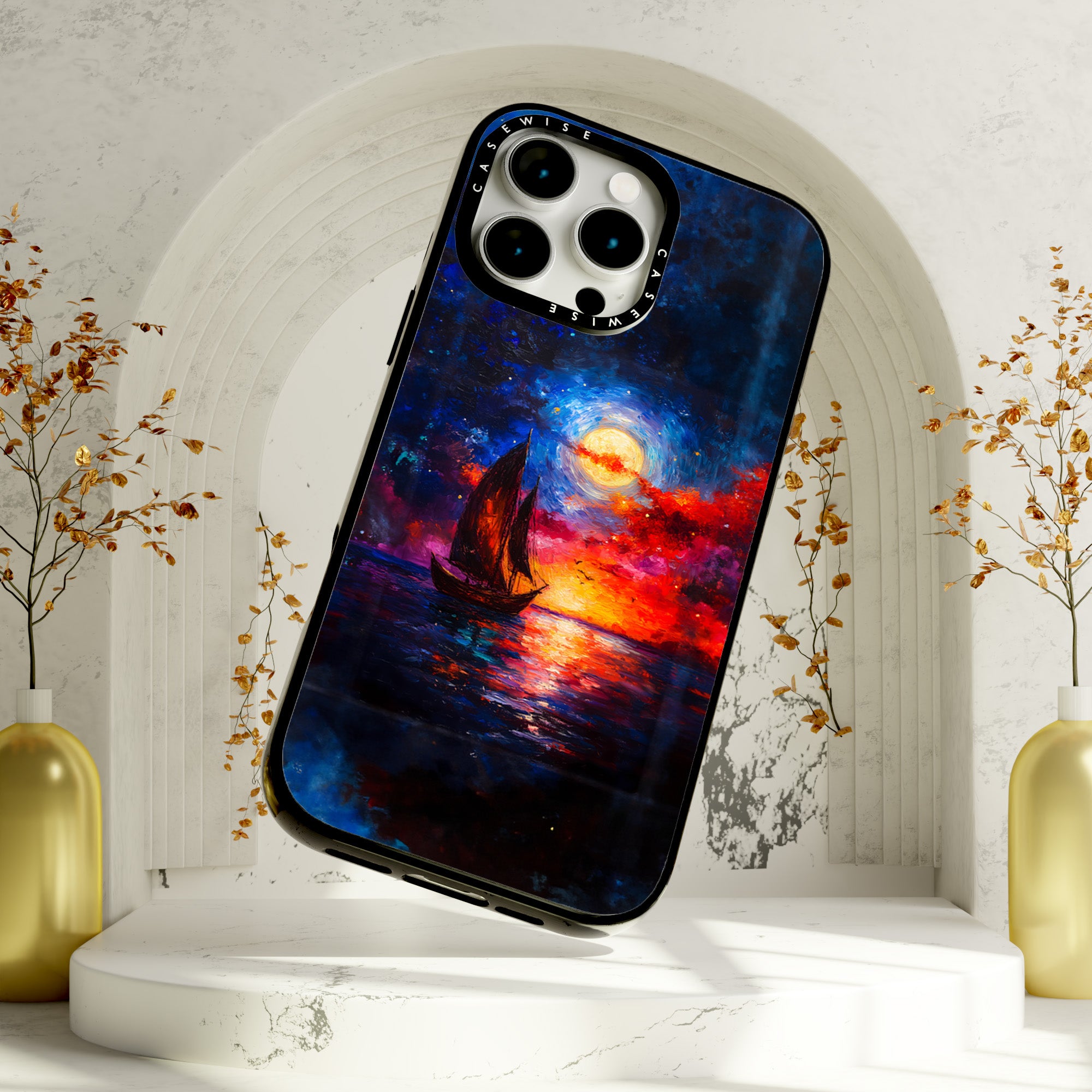 CASEWISE
CASEWISE