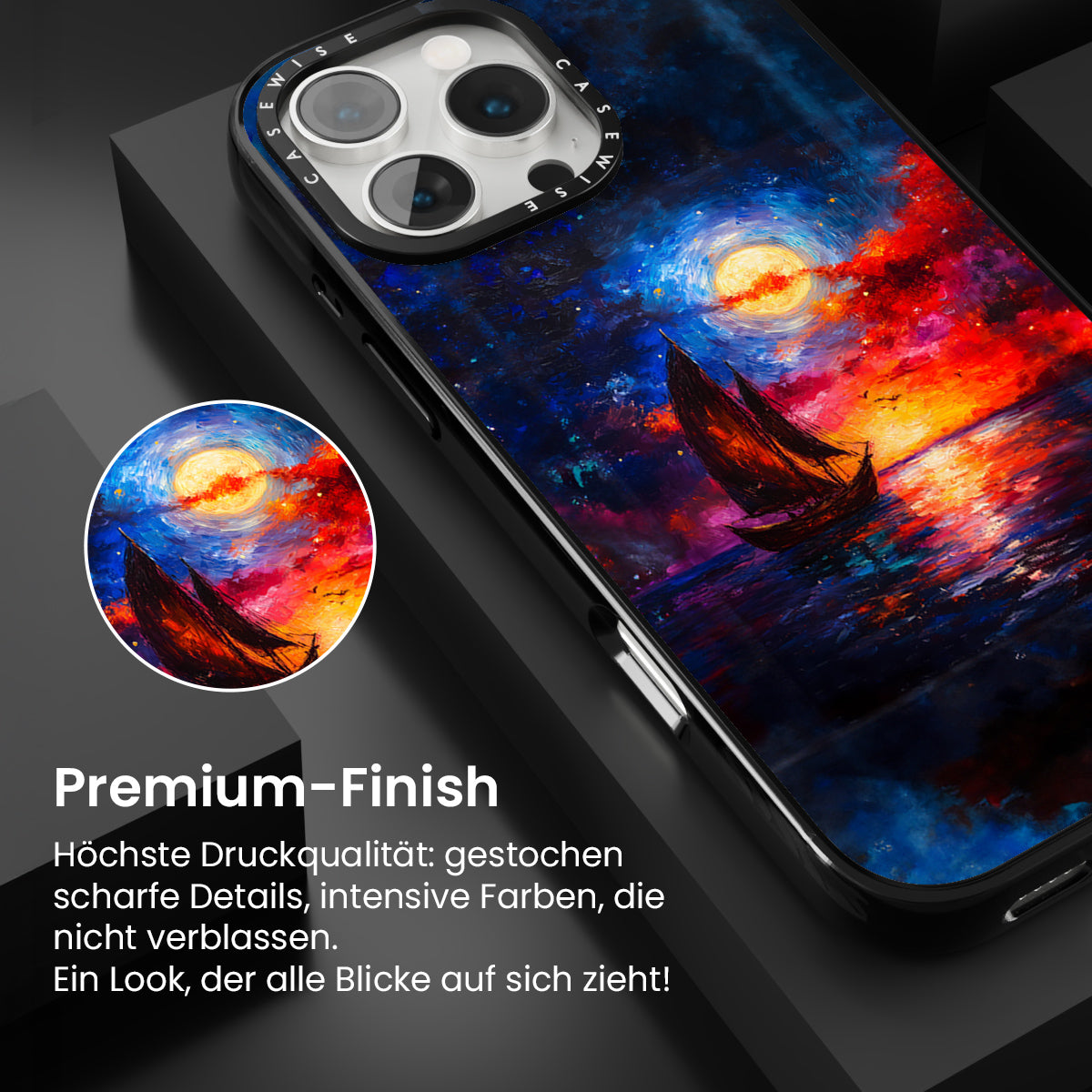 CASEWISE CASEWISE

Premium-Finish

Höchste Druckqualität: gestochen scharfe Details, intensive Farben, die nicht verblassen.
Ein Look, der alle Blicke auf sich zieht!