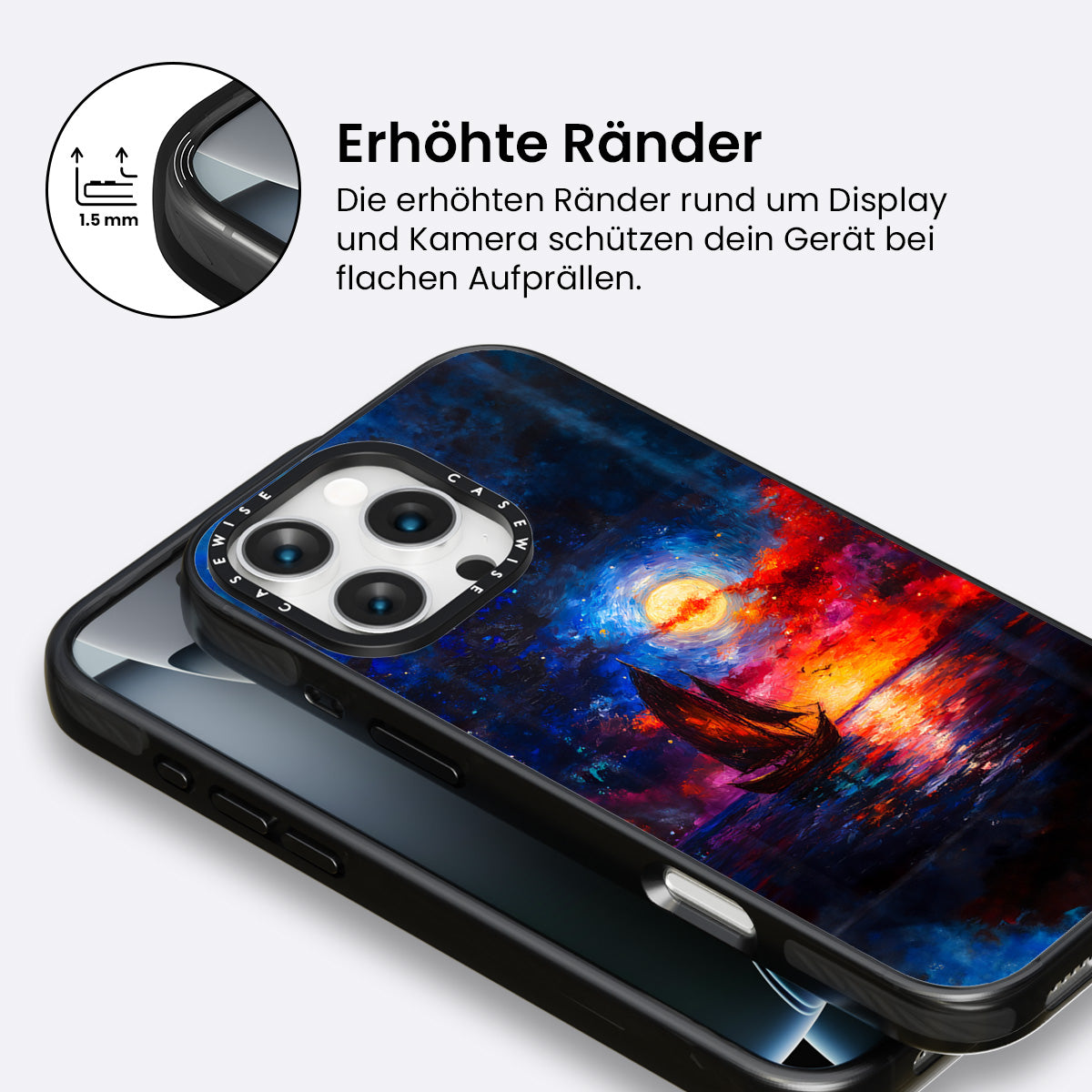 1.5 mm

Erhöhte Ränder

Die erhöhten Ränder rund um Display und Kamera schützen dein Gerät bei flachen Aufprällen.

CASEWISE CASEWISE