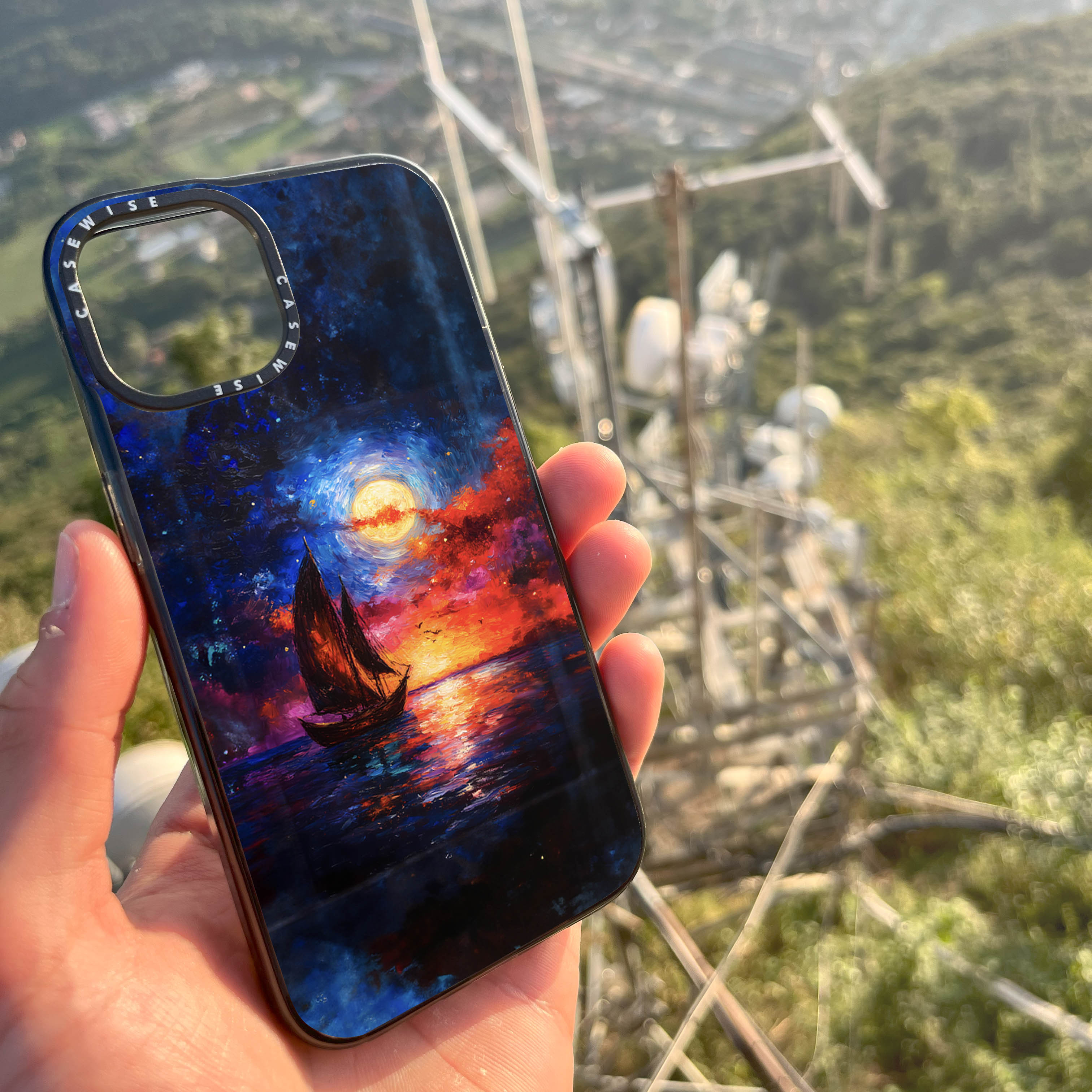 CASEWISE CASEWISE