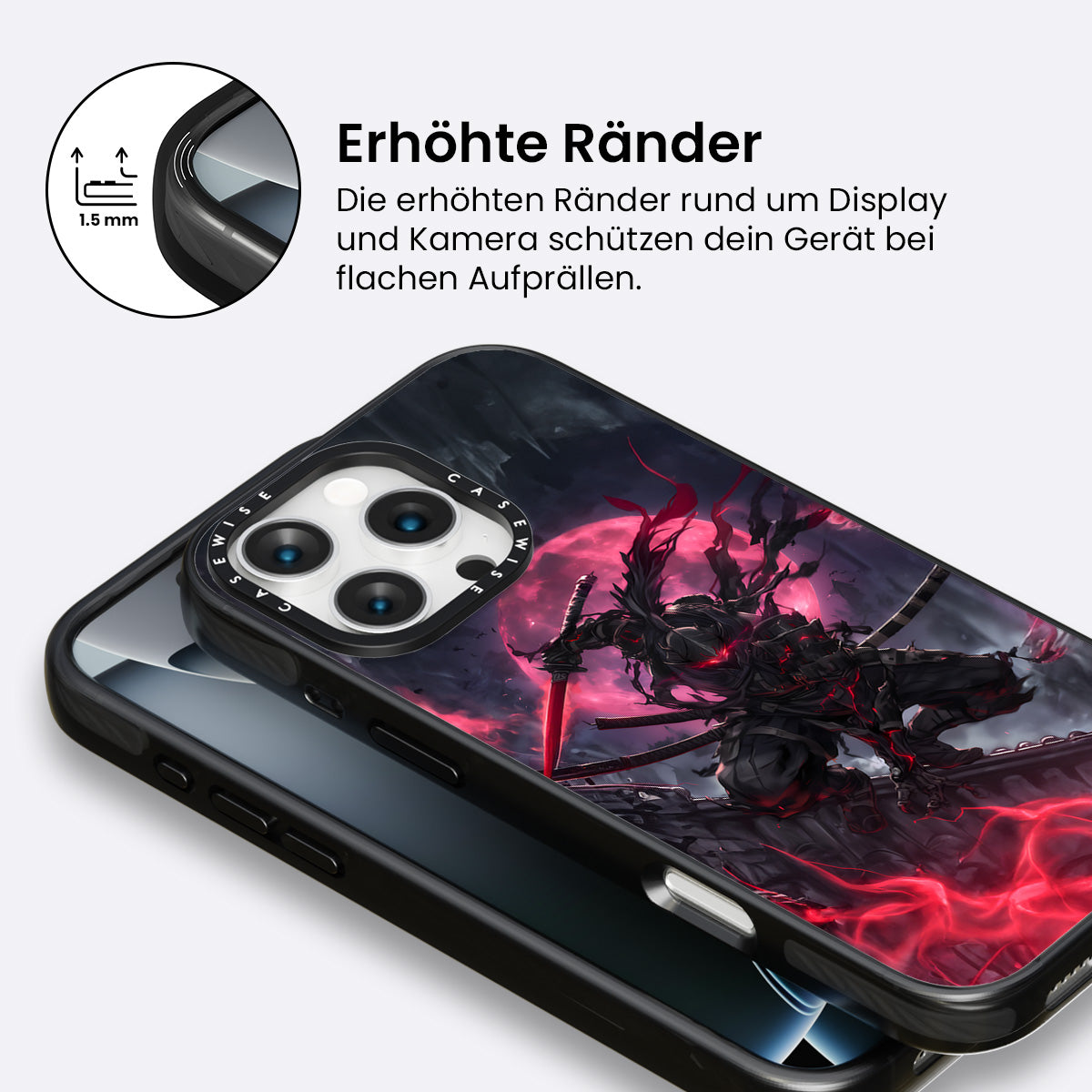 1.5 mm

Erhöhte Ränder

Die erhöhten Ränder rund um Display und Kamera schützen dein Gerät bei flachen Aufprällen.

CASEWISE CASEWISE