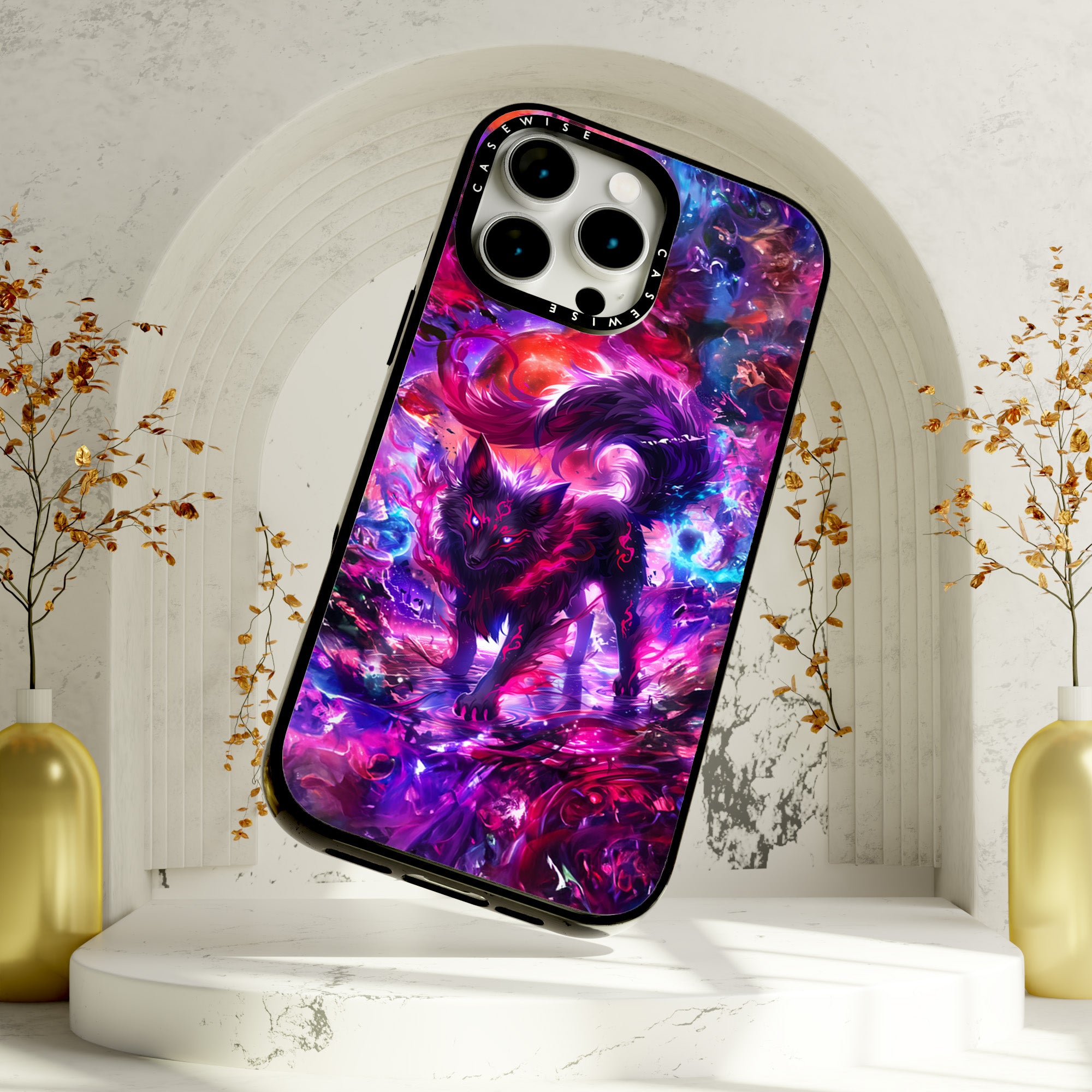 CASEWISE
CASEWISE