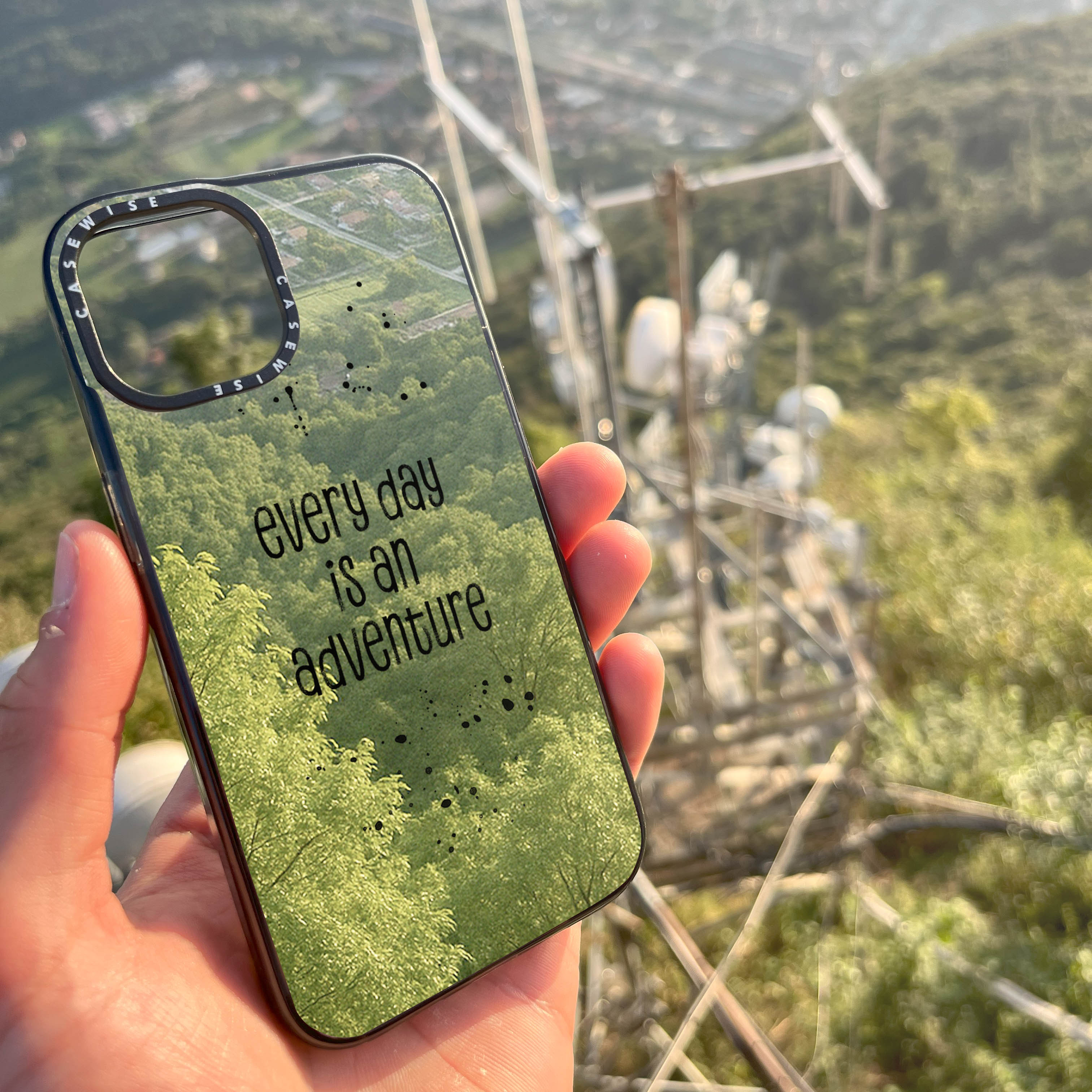 CASEWISE CASEWISE

every day
is an
adventure