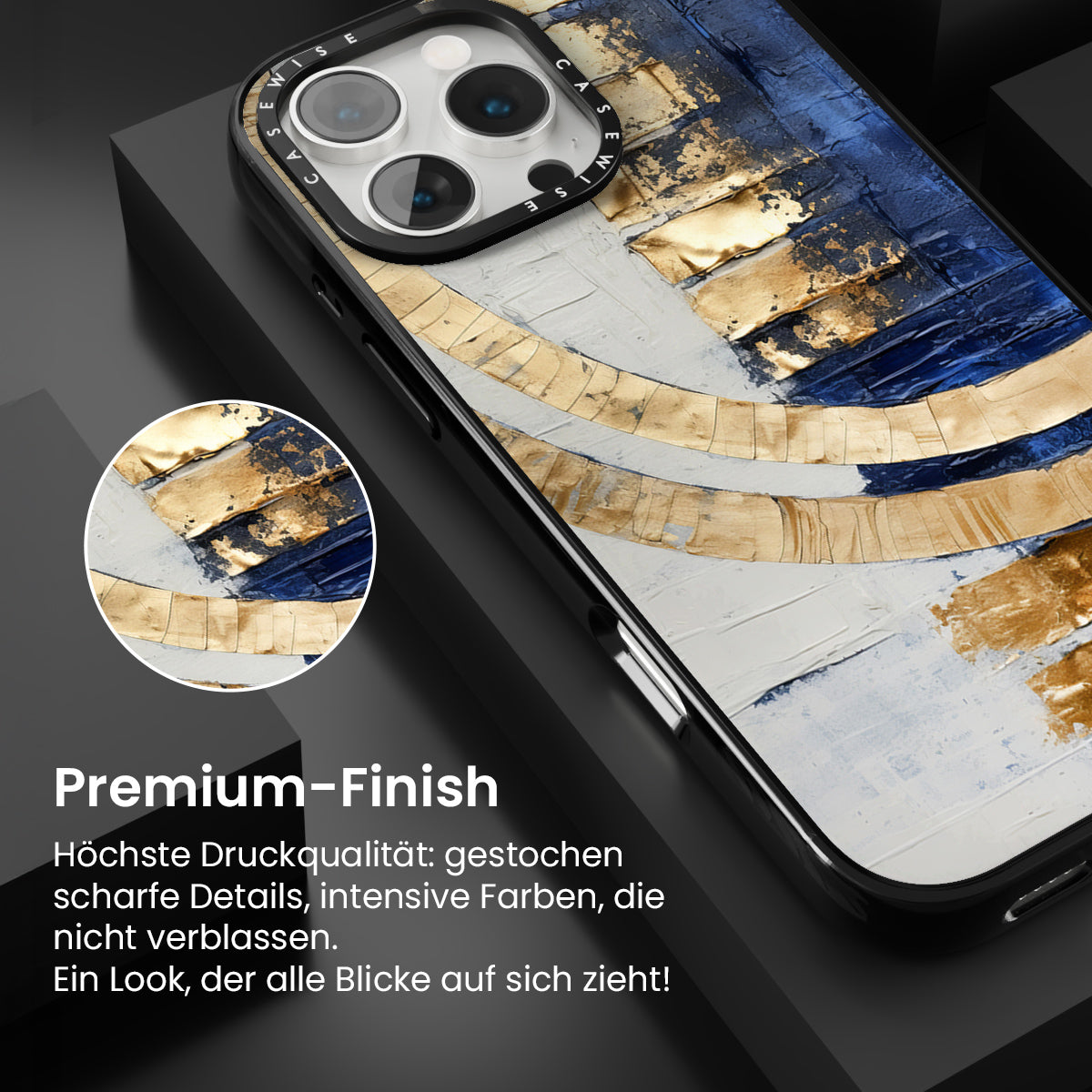 CASEWISE CASEWISE

Premium-Finish

Höchste Druckqualität: gestochen scharfe Details, intensive Farben, die nicht verblassen.
Ein Look, der alle Blicke auf sich zieht!