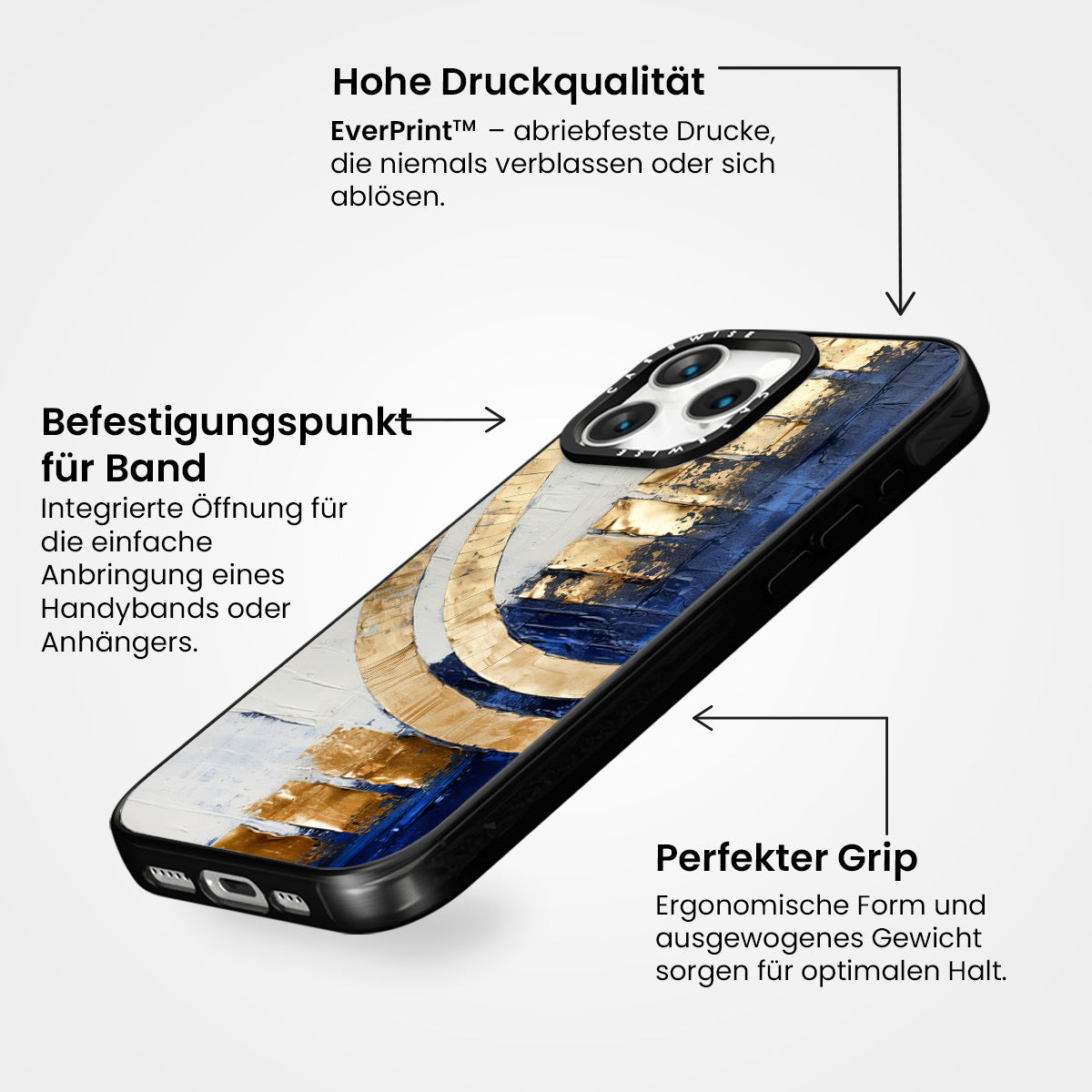 Hohe Druckqualität

EverPrint™ – abriebfeste Drucke, die niemals verblassen oder sich ablösen.

Befestigungspunkt für Band

Integrierte Öffnung für die einfache Anbringung eines Handybands oder Anhängers.

CASEWISE

CASEWISE

Perfekter Grip

Ergonomische Form und ausgewogenes Gewicht sorgen für optimalen Halt.