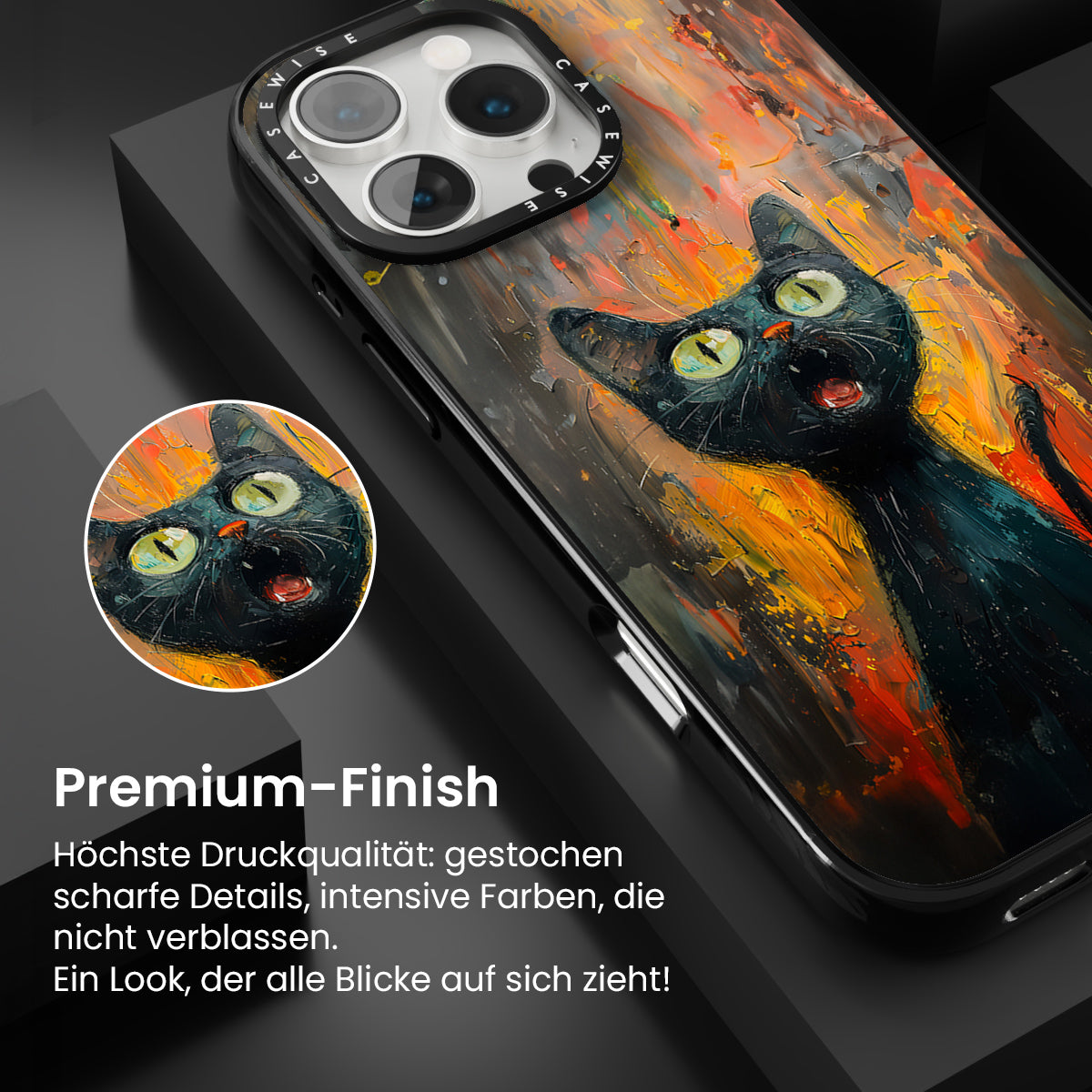 CASEWISE CASEWISE

Premium-Finish

Höchste Druckqualität: gestochen scharfe Details, intensive Farben, die nicht verblassen.
Ein Look, der alle Blicke auf sich zieht!