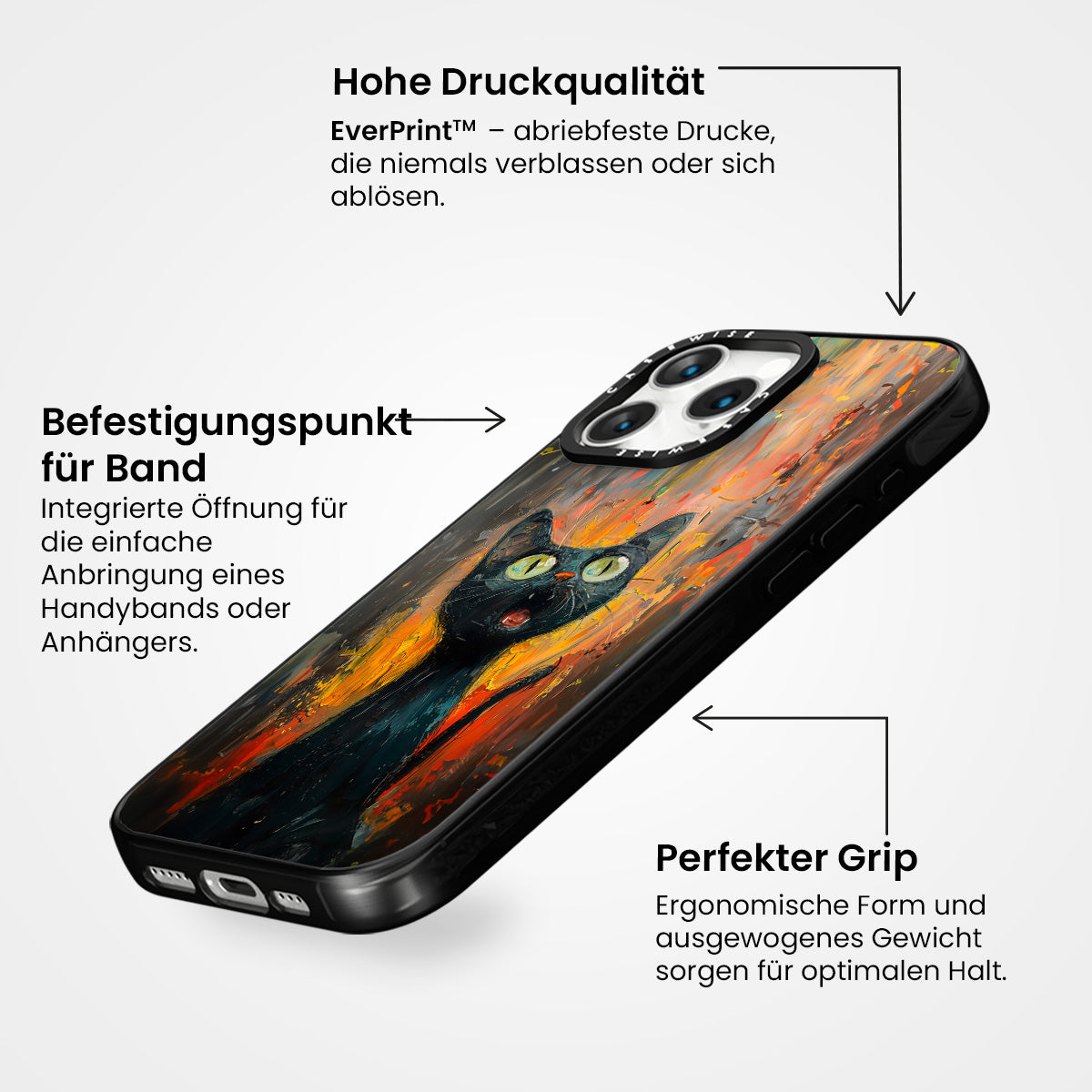 Hohe Druckqualität

EverPrint™ – abriebfeste Drucke, die niemals verblassen oder sich ablösen.

Befestigungspunkt für Band

Integrierte Öffnung für die einfache Anbringung eines Handybands oder Anhängers.

CASEWISE

CASEWISE

Perfekter Grip

Ergonomische Form und ausgewogenes Gewicht sorgen für optimalen Halt.