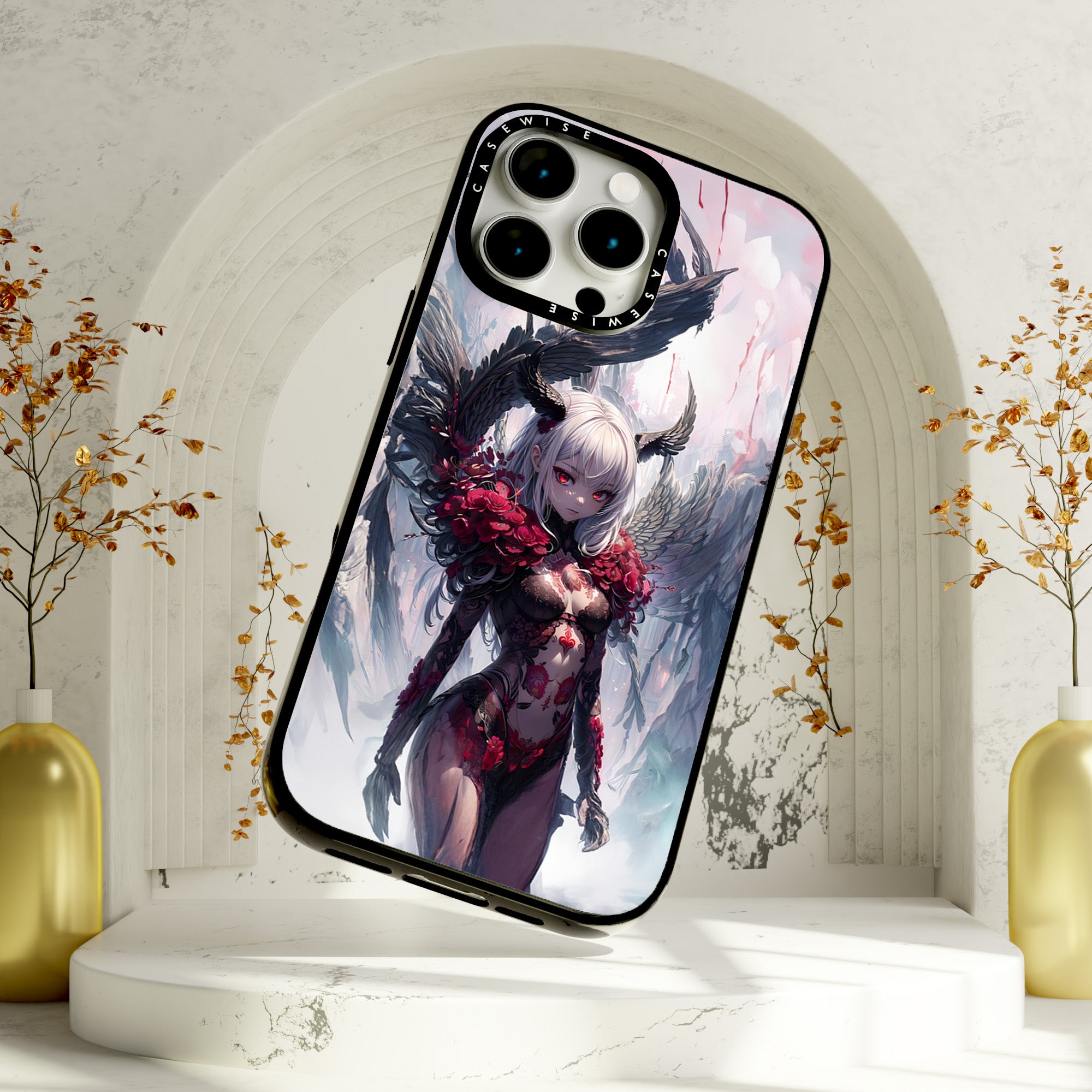 CASEWISE
CASEWISE