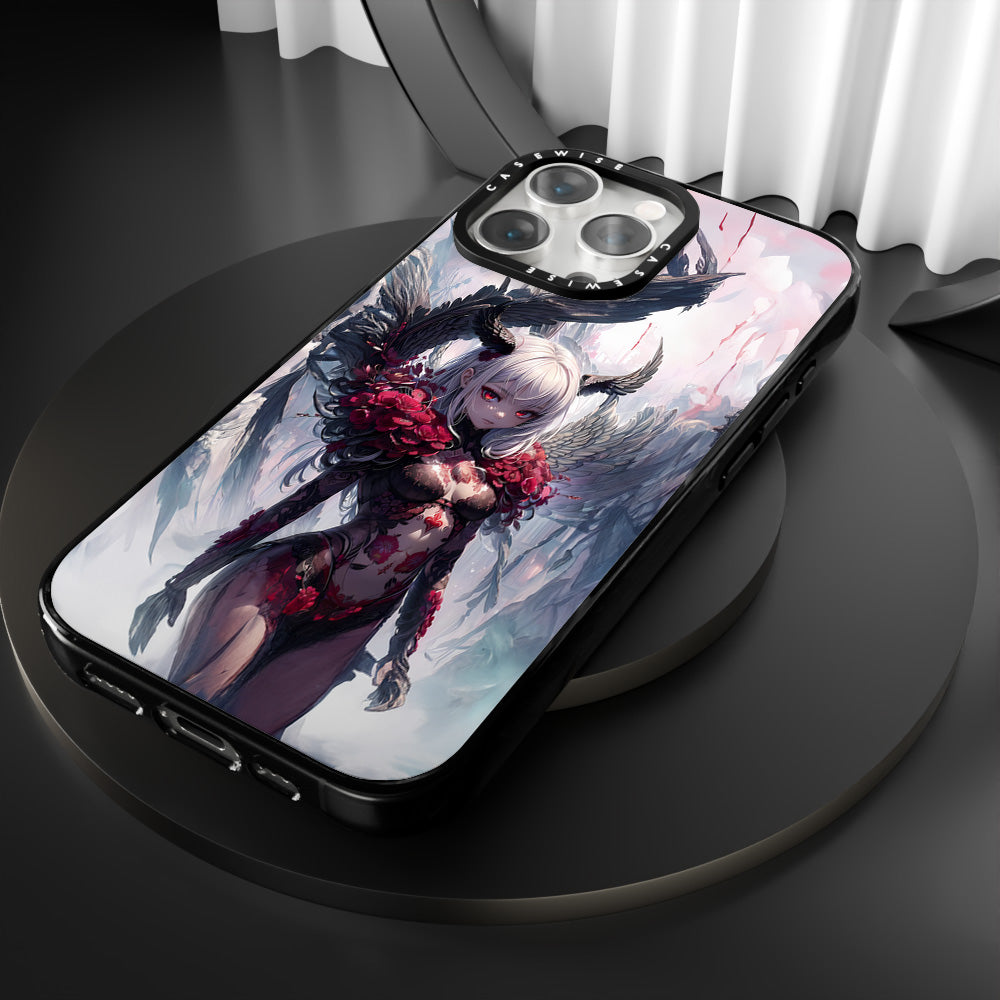 CASEWISE
CASEWISE