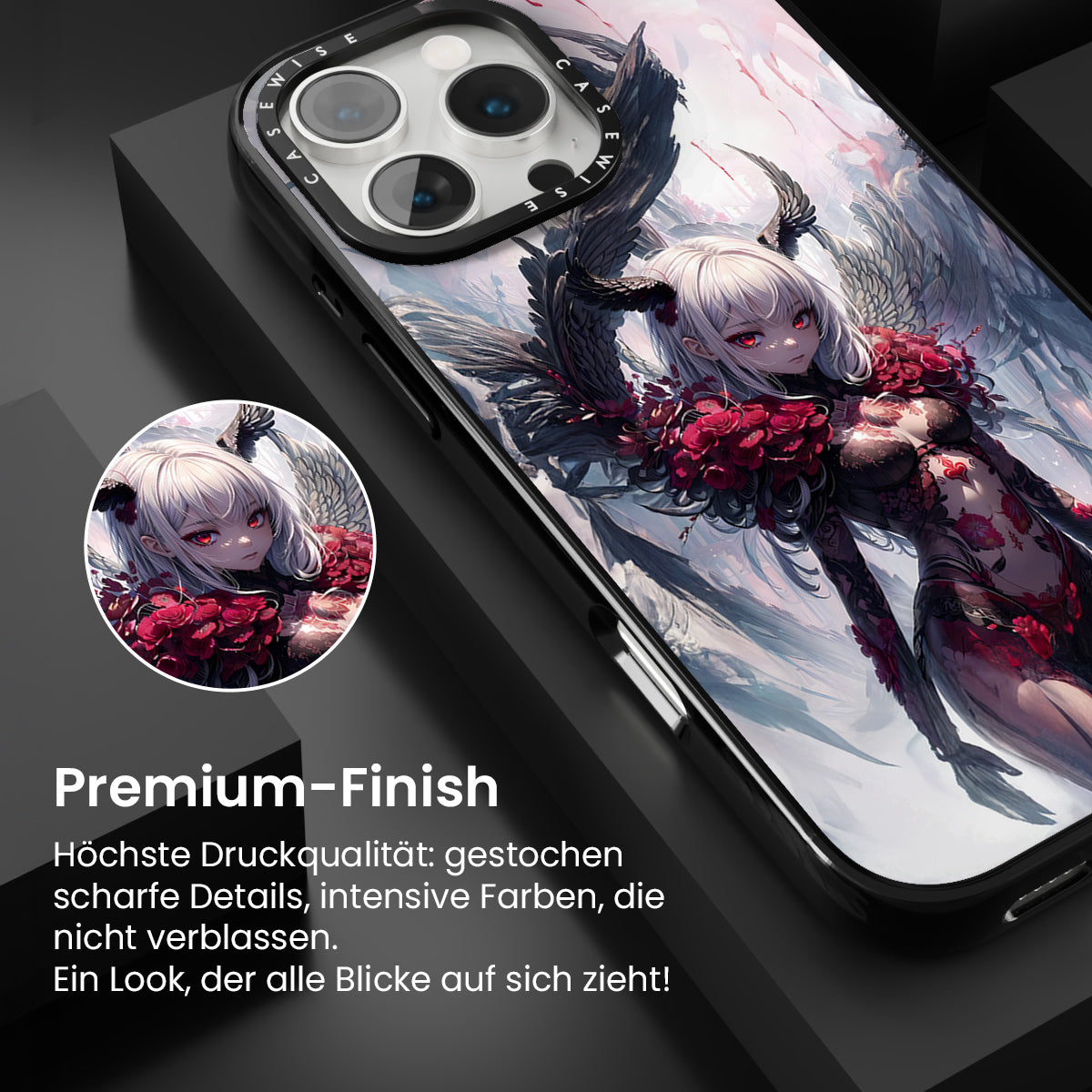 CASEWISE CASEWISE

Premium-Finish

Höchste Druckqualität: gestochen scharfe Details, intensive Farben, die nicht verblassen.
Ein Look, der alle Blicke auf sich zieht!