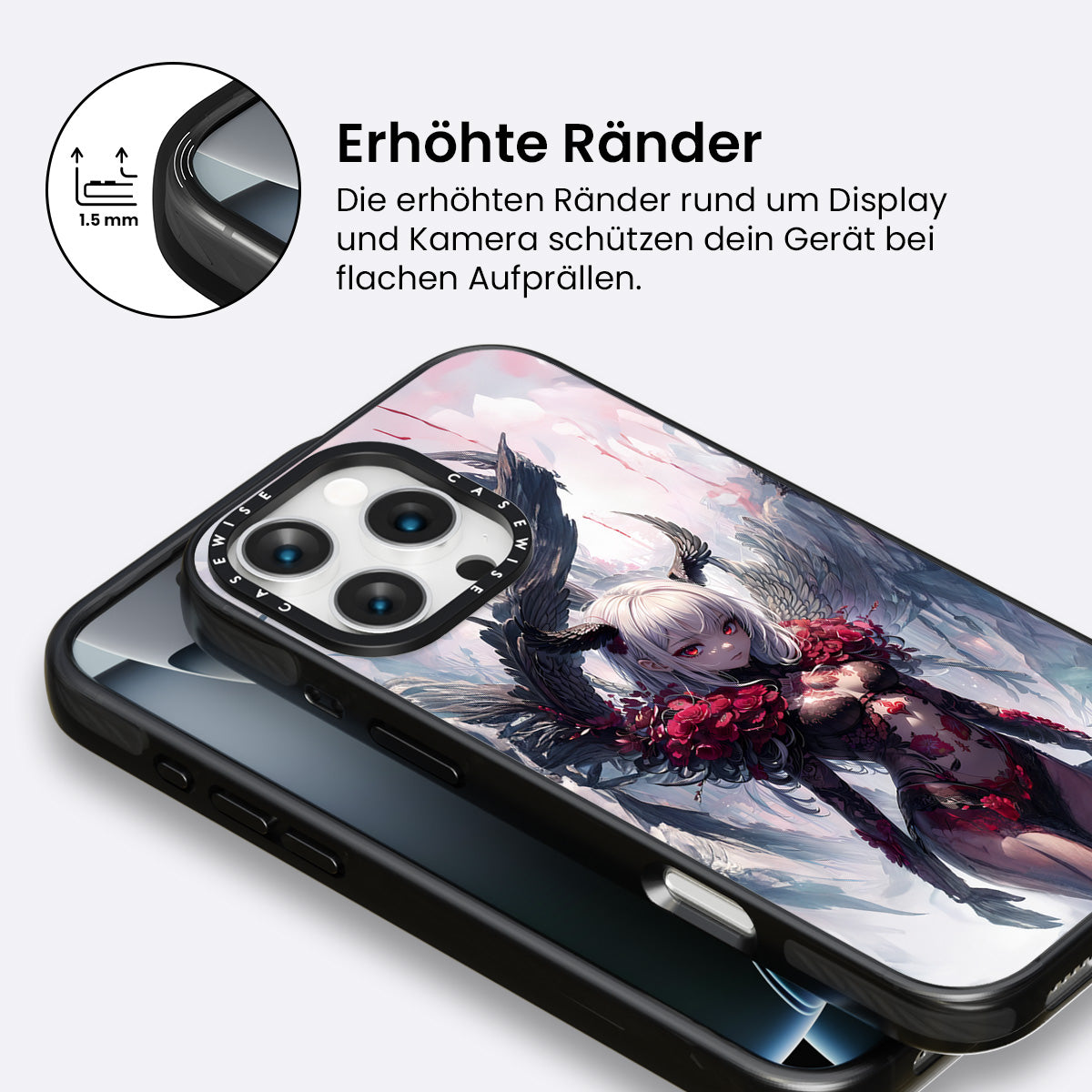 1.5 mm

Erhöhte Ränder

Die erhöhten Ränder rund um Display und Kamera schützen dein Gerät bei flachen Aufprällen.

CASEWISE CASEWISE