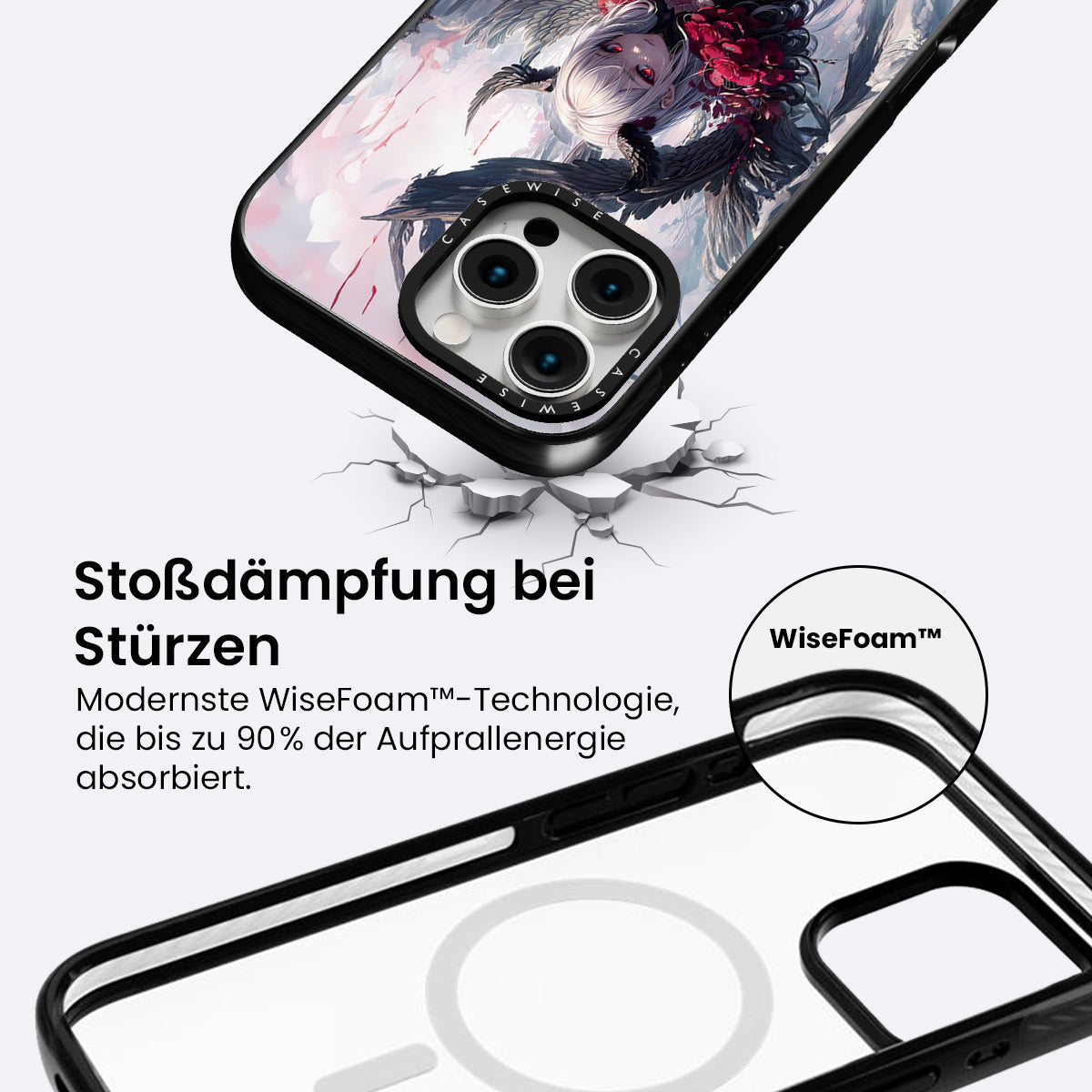 CASEWISE

CASEWISE

Stoßdämpfung bei Stürzen

Modernste WiseFoam™-Technologie, die bis zu 90% der Aufprallenergie absorbiert.

WiseFoam™