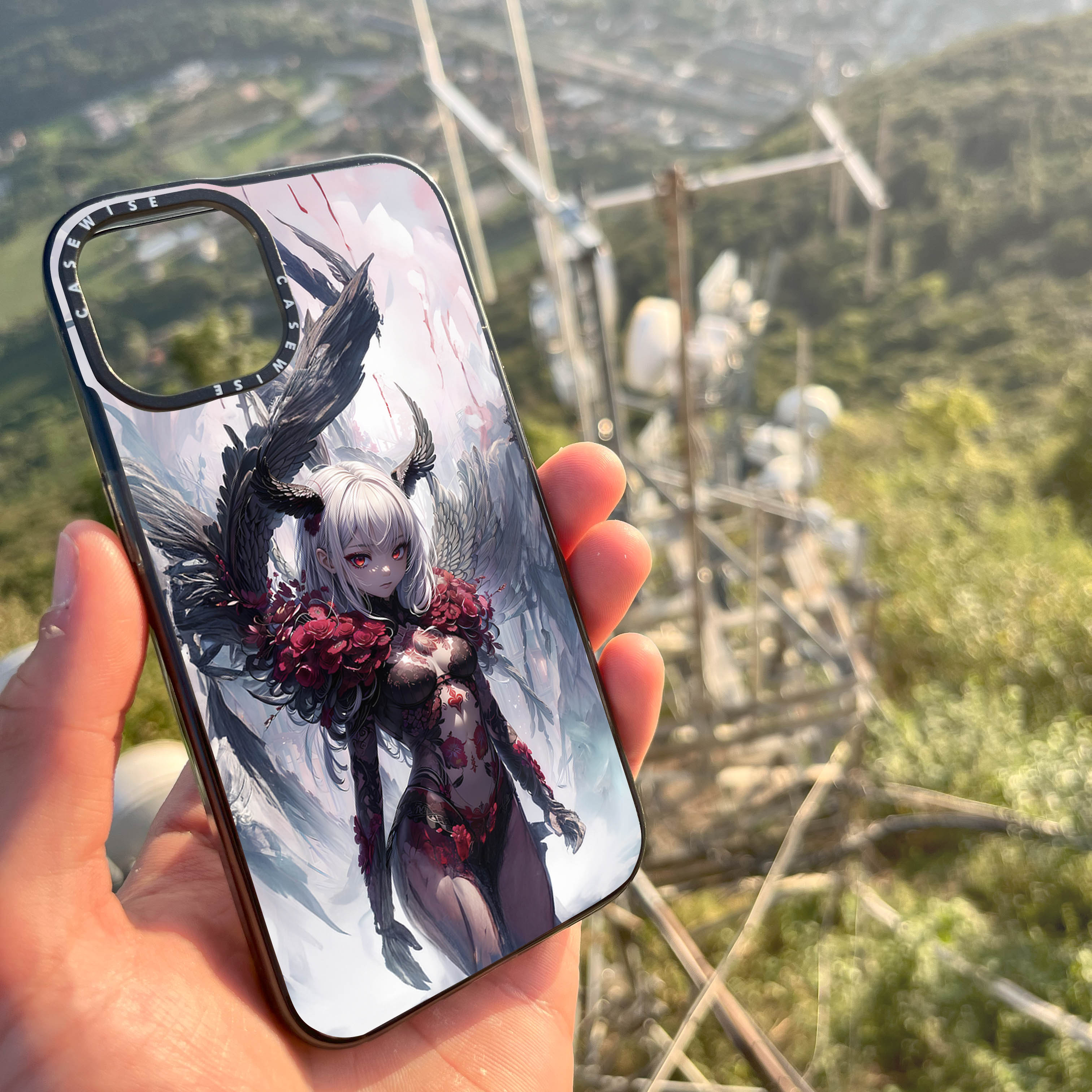 CASEWISE CASEWISE