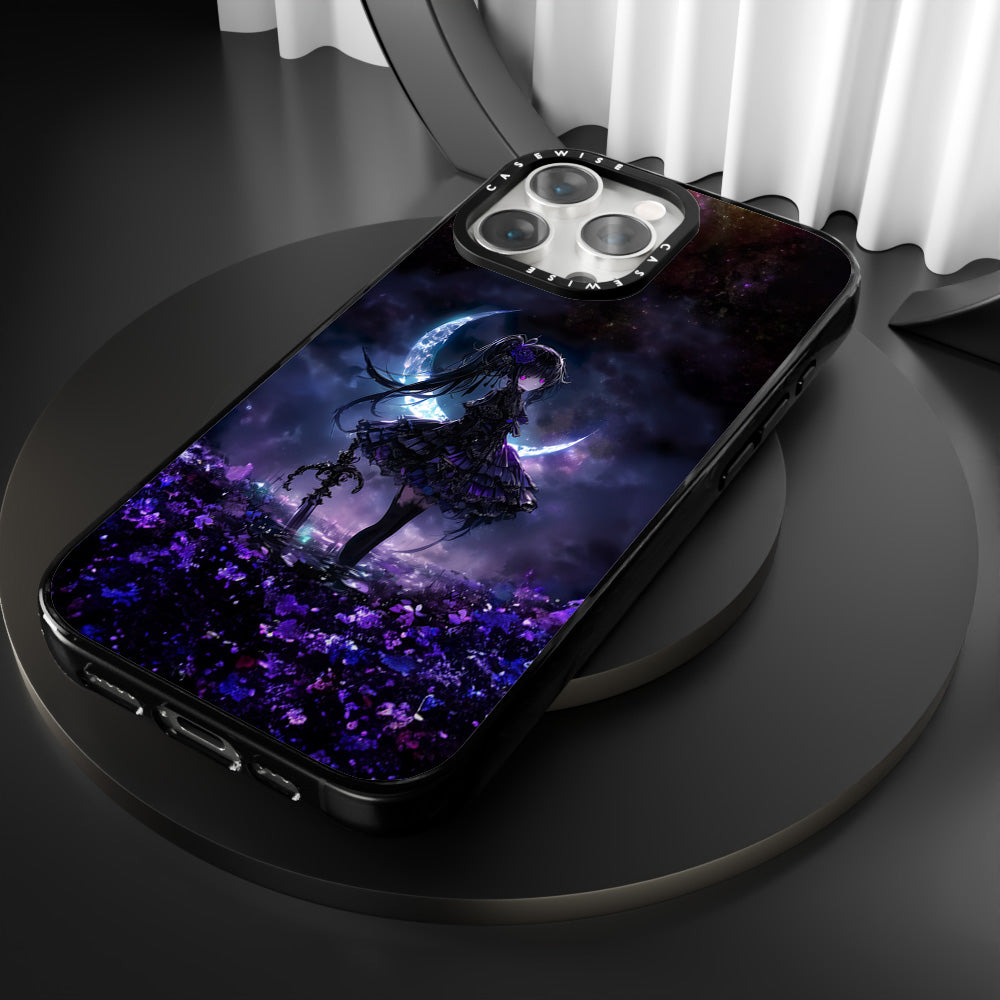 CASEWISE
CASEWISE