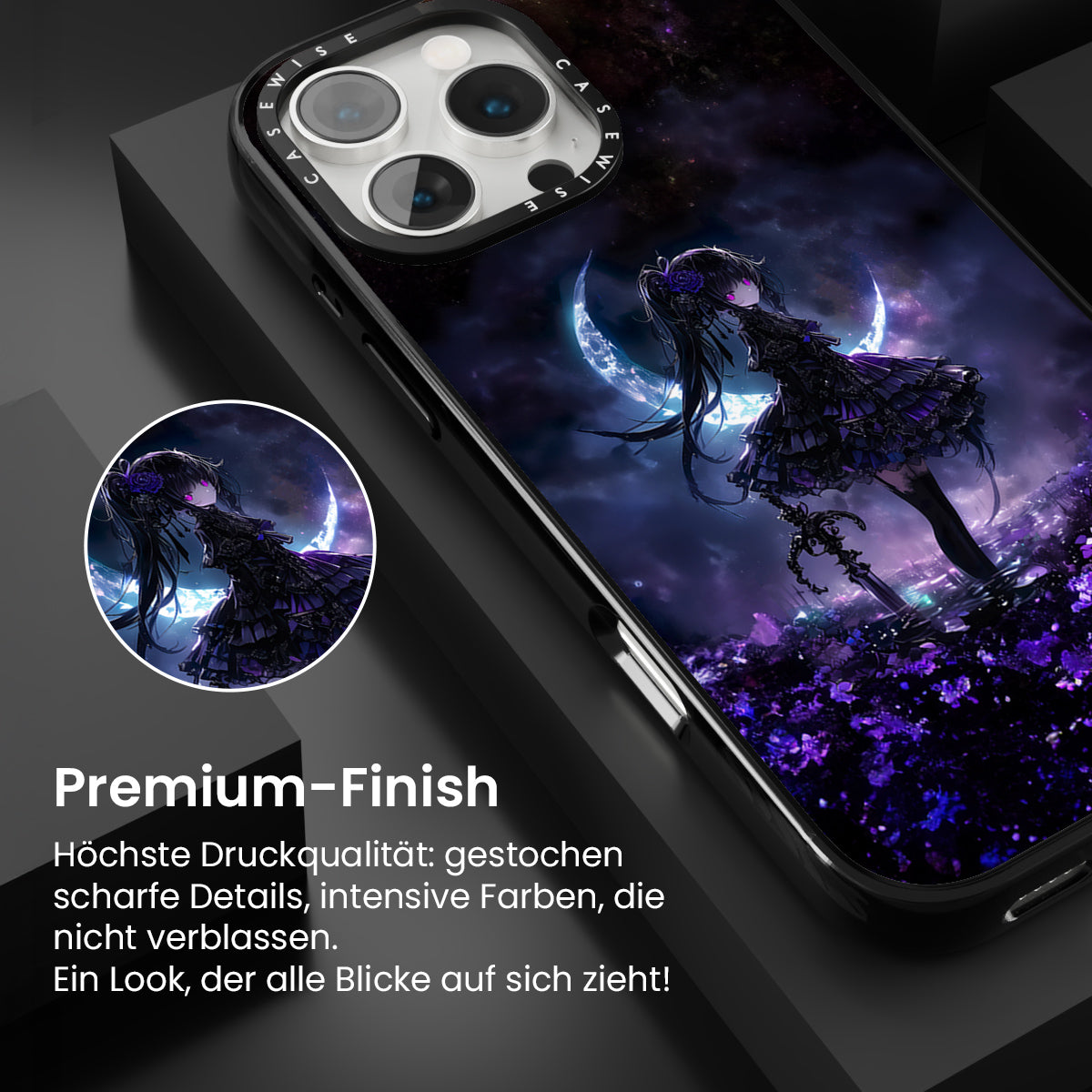 CASEWISE CASEWISE

Premium-Finish

Höchste Druckqualität: gestochen scharfe Details, intensive Farben, die nicht verblassen.
Ein Look, der alle Blicke auf sich zieht!