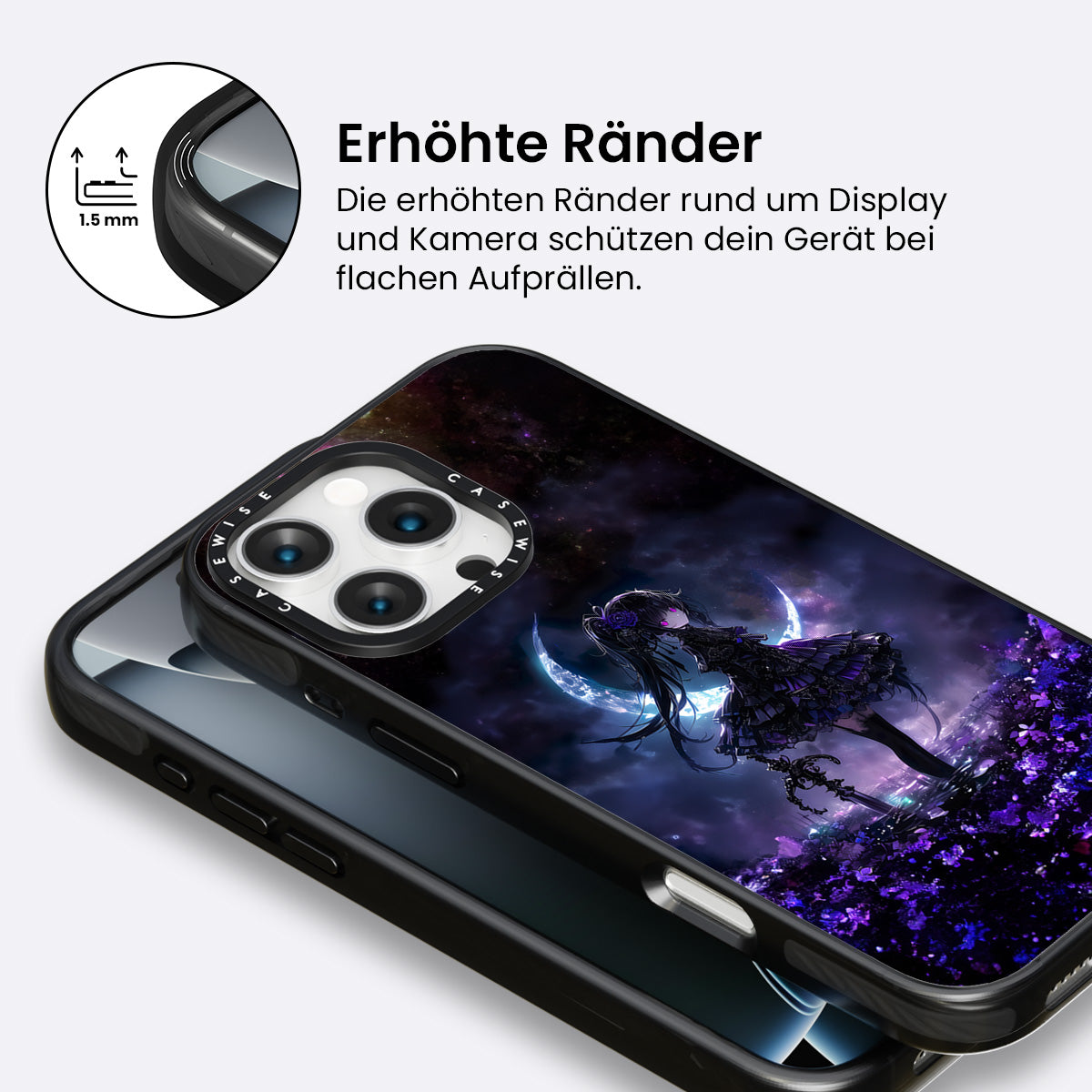 1.5 mm

Erhöhte Ränder

Die erhöhten Ränder rund um Display und Kamera schützen dein Gerät bei flachen Aufprällen.

CASEWISE CASEWISE