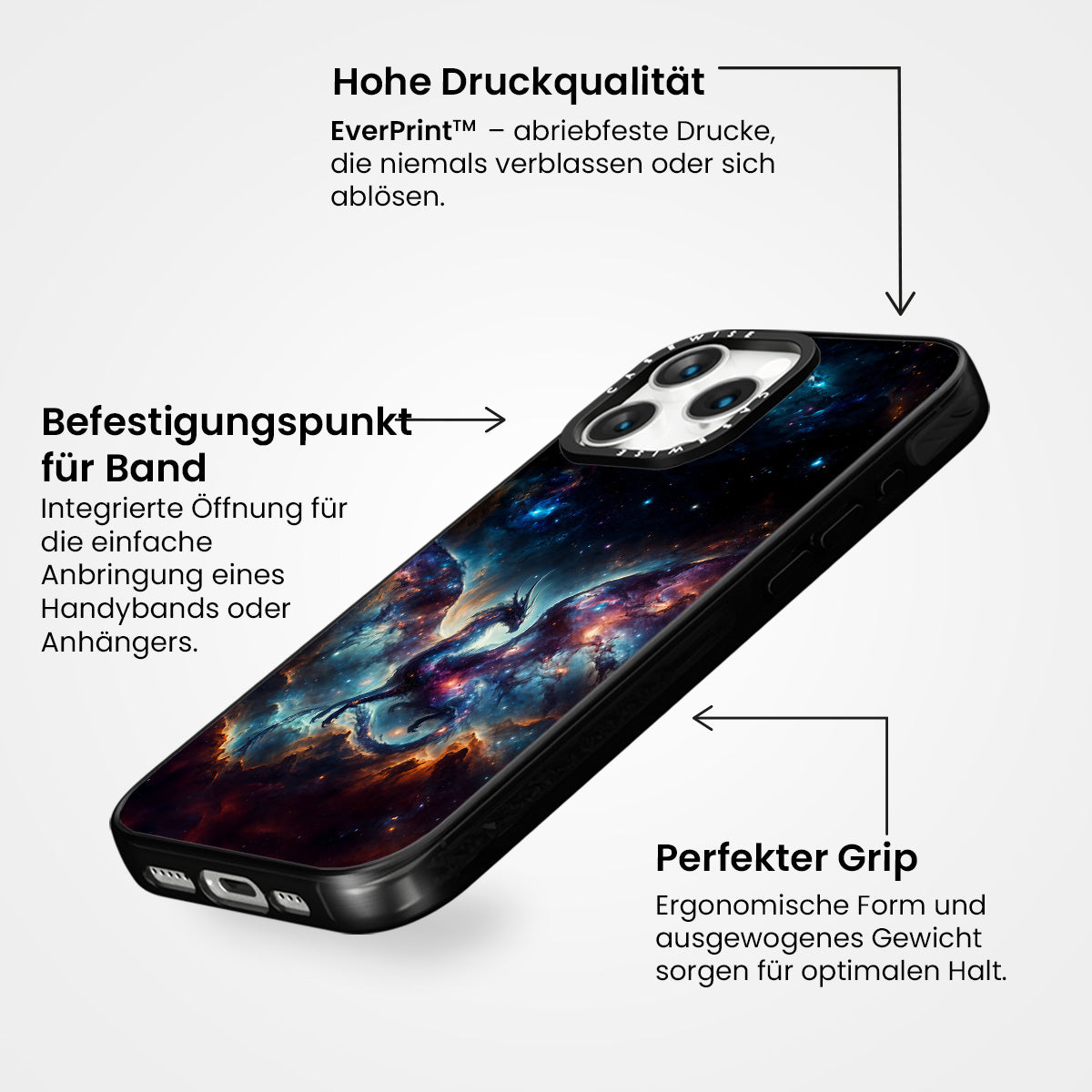 Hohe Druckqualität

EverPrint™ – abriebfeste Drucke, die niemals verblassen oder sich ablösen.

Befestigungspunkt für Band

Integrierte Öffnung für die einfache Anbringung eines Handybands oder Anhängers.

CASEWISE

CASEWISE

Perfekter Grip

Ergonomische Form und ausgewogenes Gewicht sorgen für optimalen Halt.