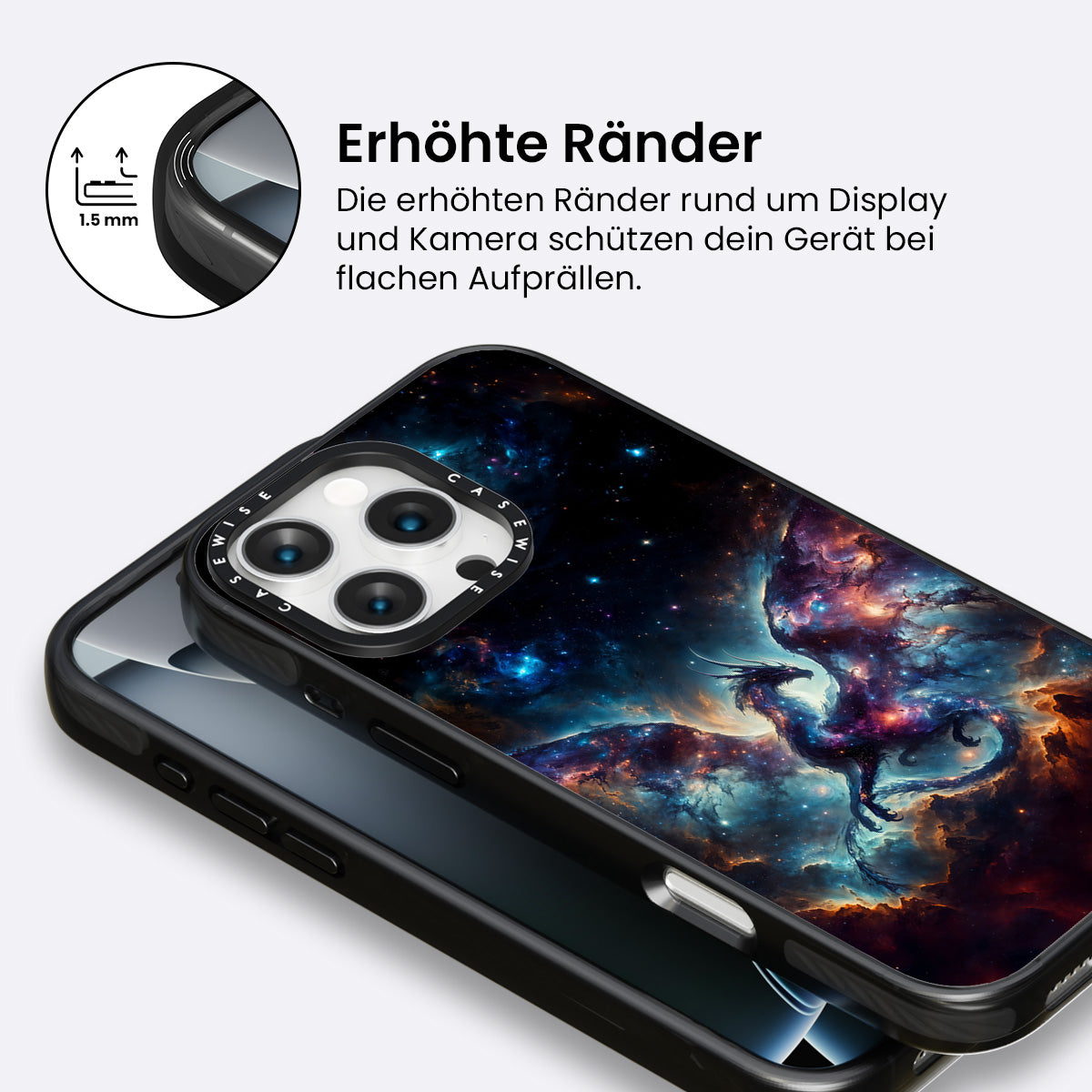 1.5 mm

Erhöhte Ränder

Die erhöhten Ränder rund um Display und Kamera schützen dein Gerät bei flachen Aufprällen.

CASEWISE CASEWISE