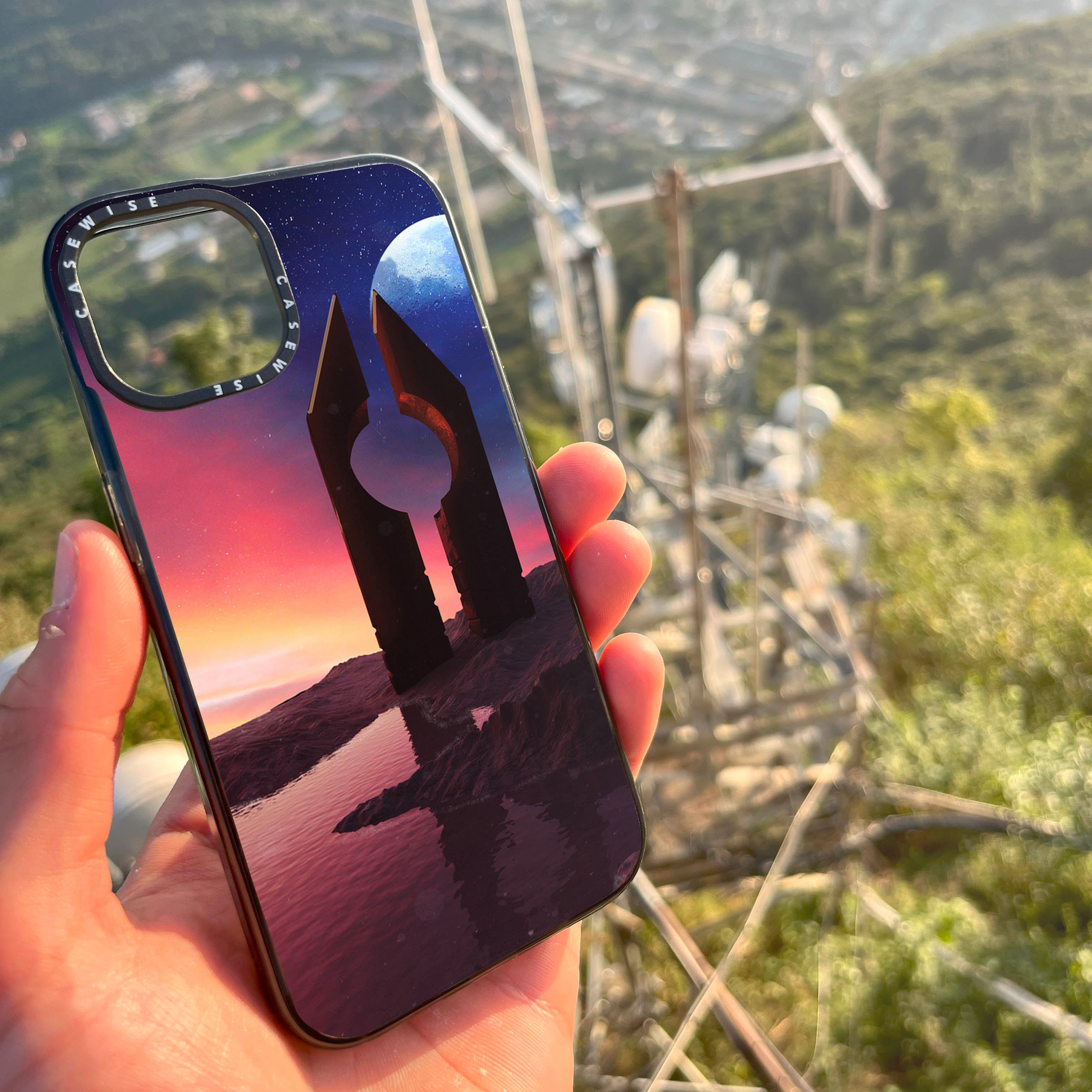 CASEWISE CASEWISE