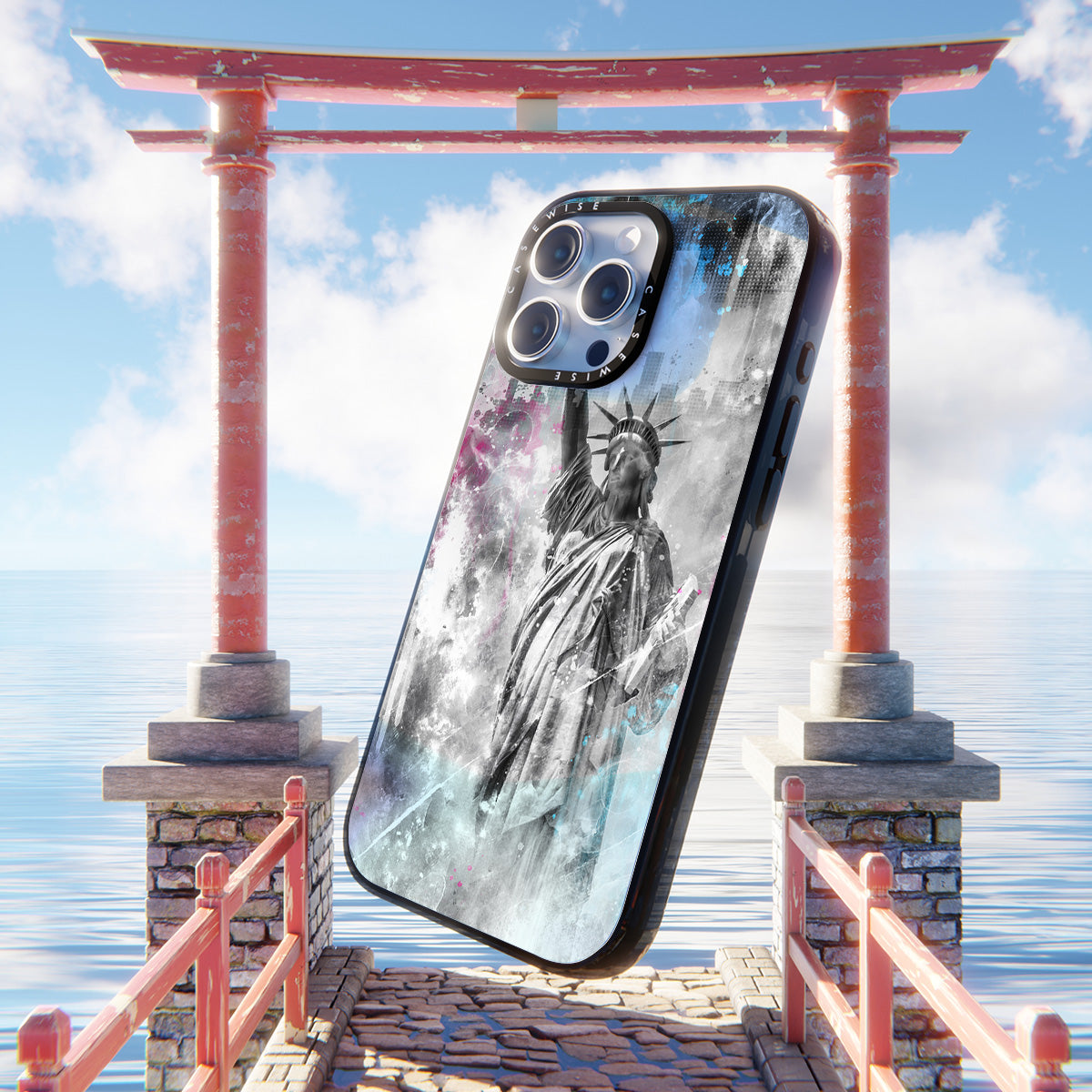 CASEWISE CASEWISE