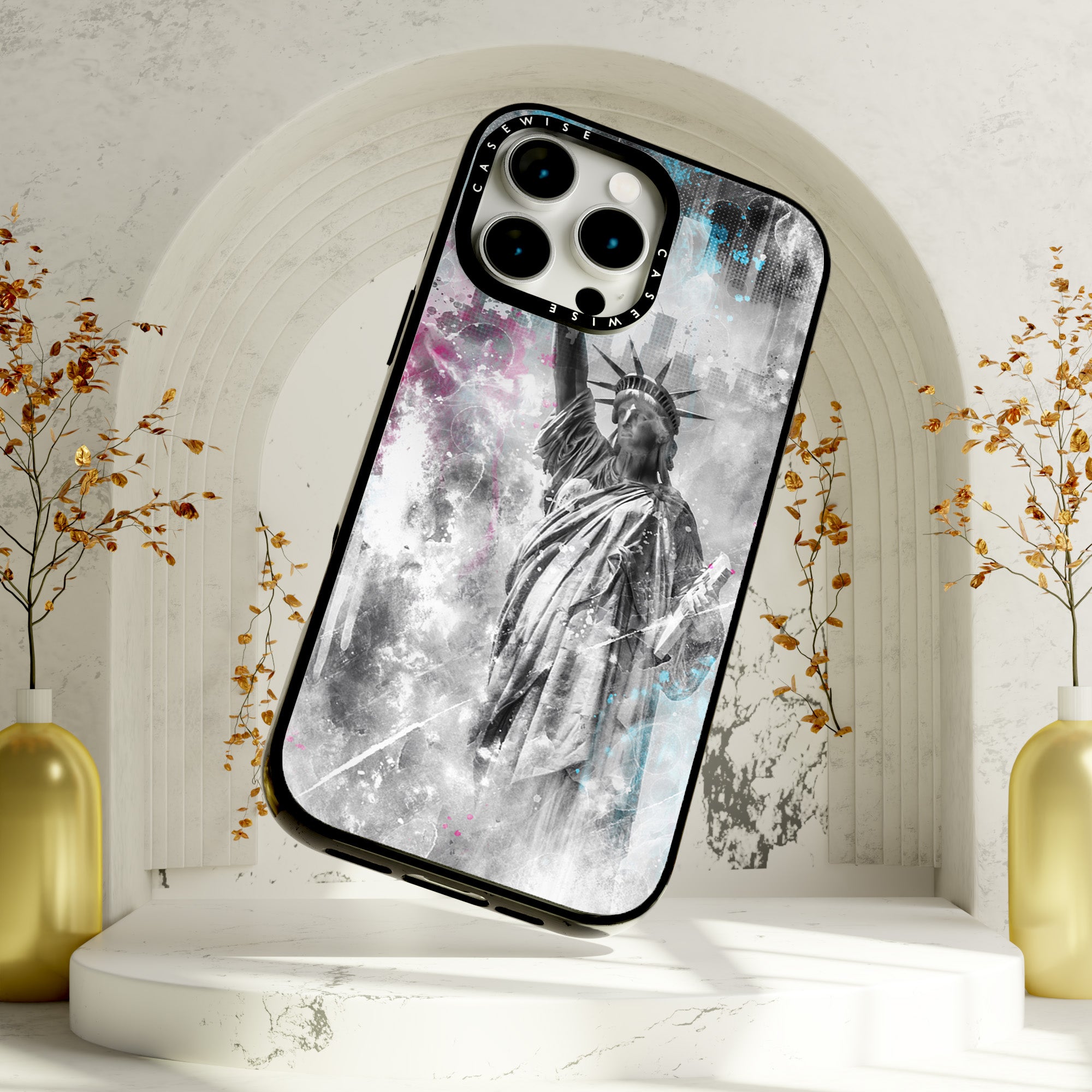 CASEWISE CASEWISE