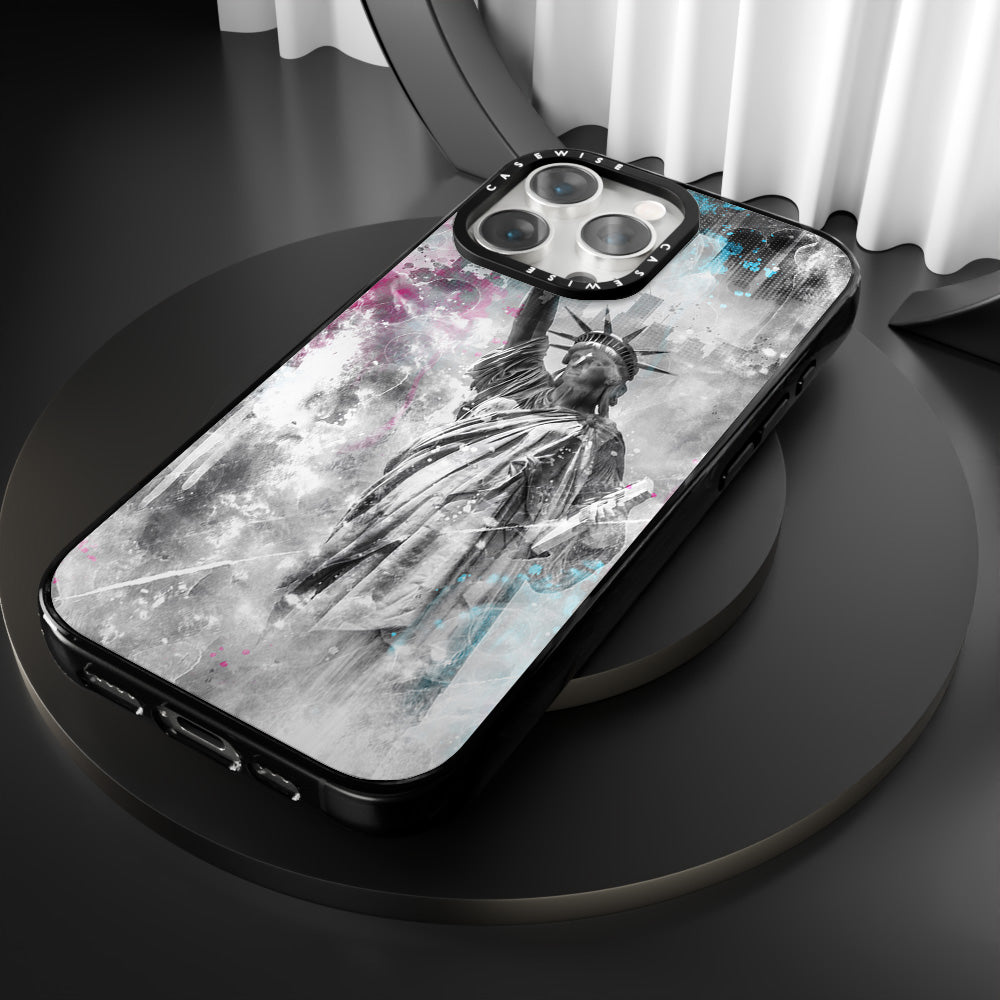 CASEWISE
CASEWISE