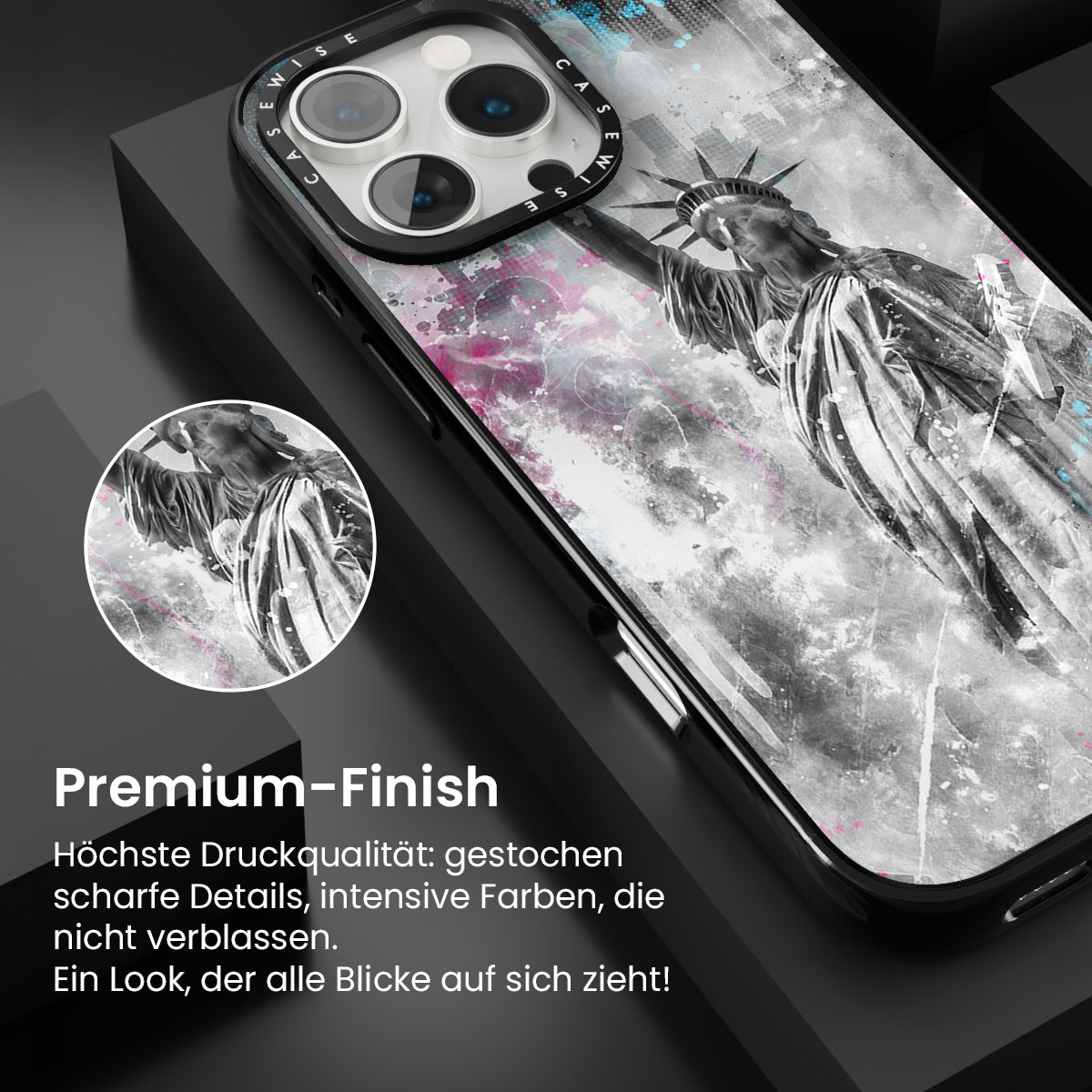 CASEWISE CASEWISE

Premium-Finish

Höchste Druckqualität: gestochen scharfe Details, intensive Farben, die nicht verblassen.
Ein Look, der alle Blicke auf sich zieht!