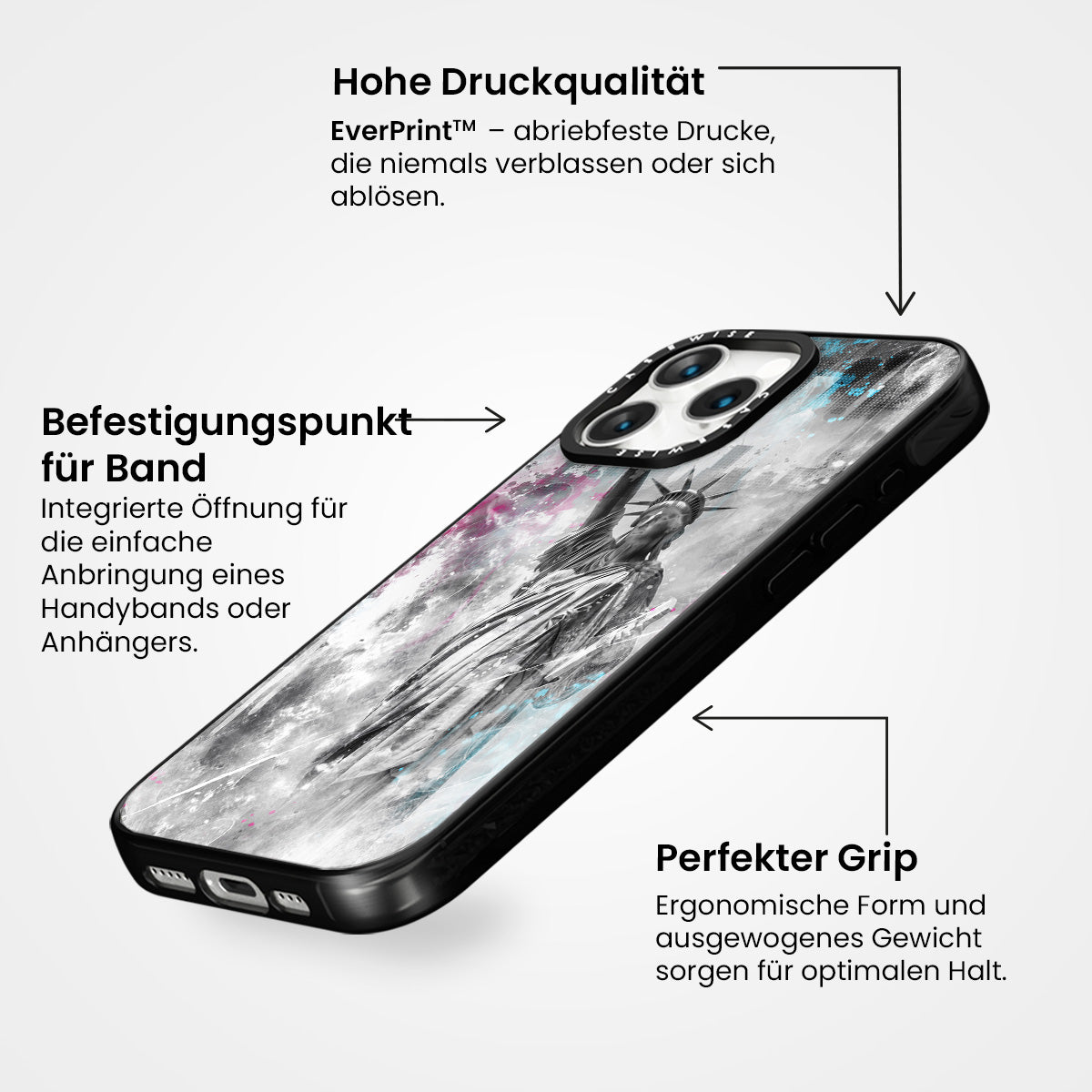 Hohe Druckqualität

EverPrint™ – abriebfeste Drucke, die niemals verblassen oder sich ablösen.

Befestigungspunkt für Band

Integrierte Öffnung für die einfache Anbringung eines Handybands oder Anhängers.

CASEWISE

CASEWISE

Perfekter Grip

Ergonomische Form und ausgewogenes Gewicht sorgen für optimalen Halt.