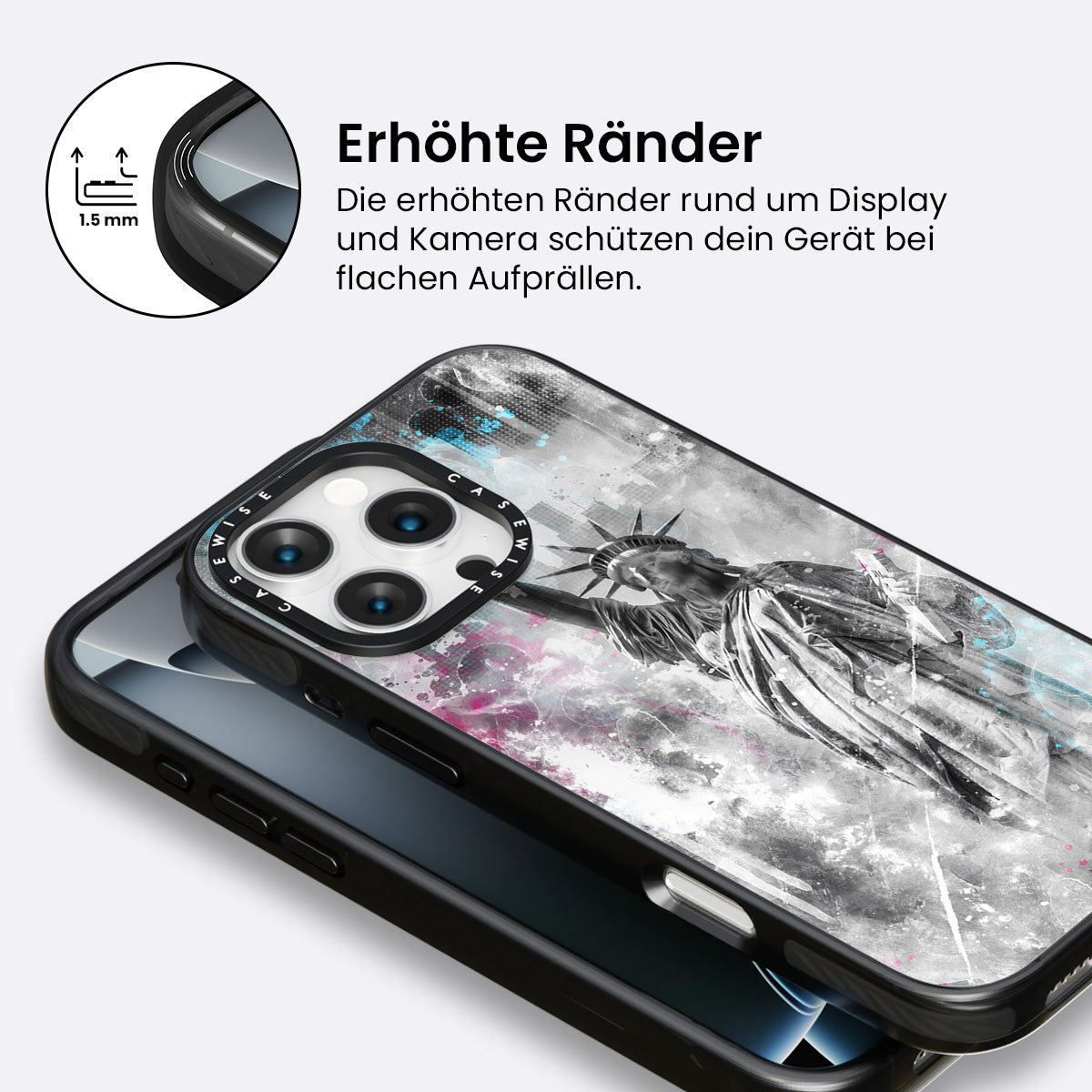 1.5 mm

Erhöhte Ränder

Die erhöhten Ränder rund um Display und Kamera schützen dein Gerät bei flachen Aufprällen.

CASEWISE CASEWISE