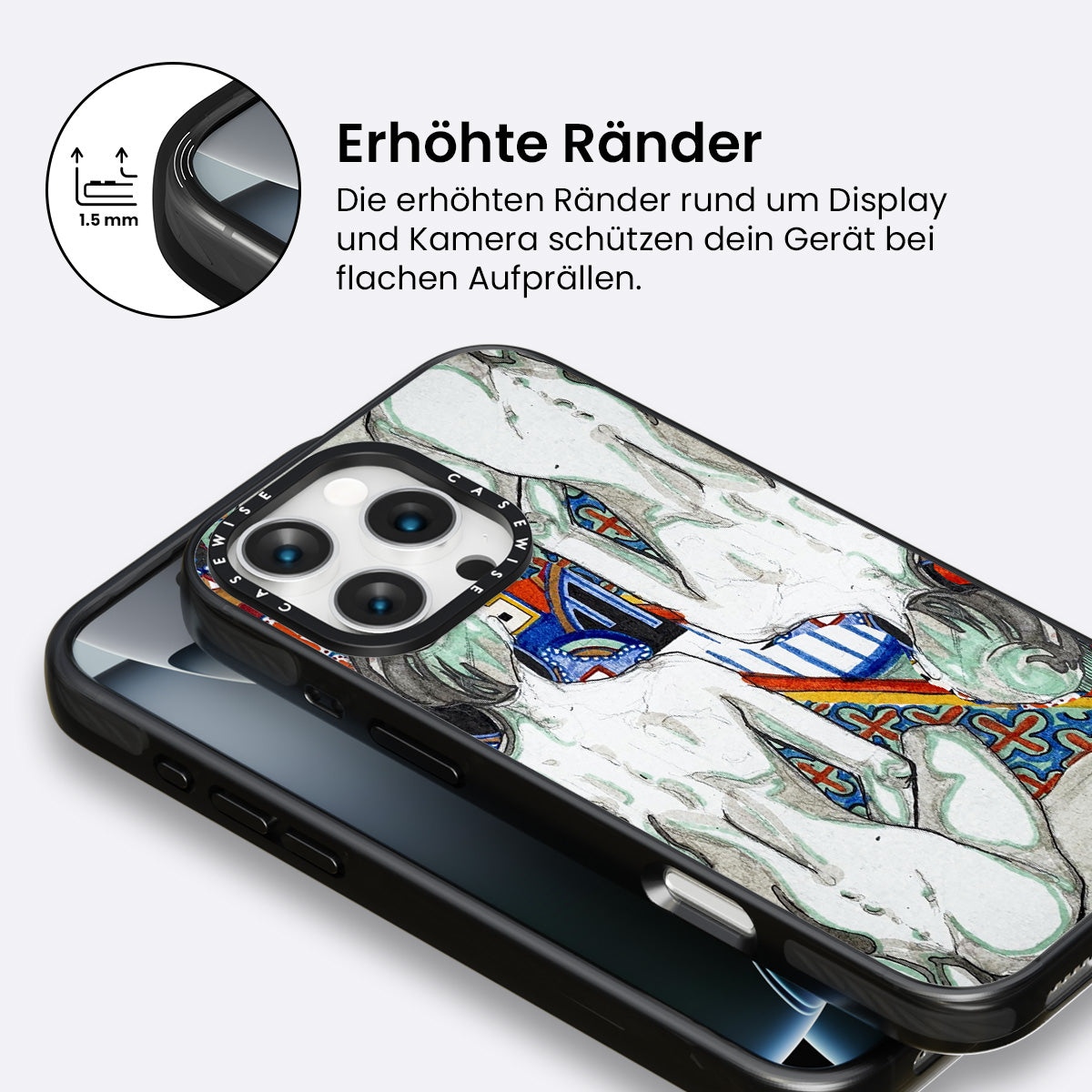 1.5 mm

Erhöhte Ränder

Die erhöhten Ränder rund um Display und Kamera schützen dein Gerät bei flachen Aufprällen.

CASEWISE CASEWISE