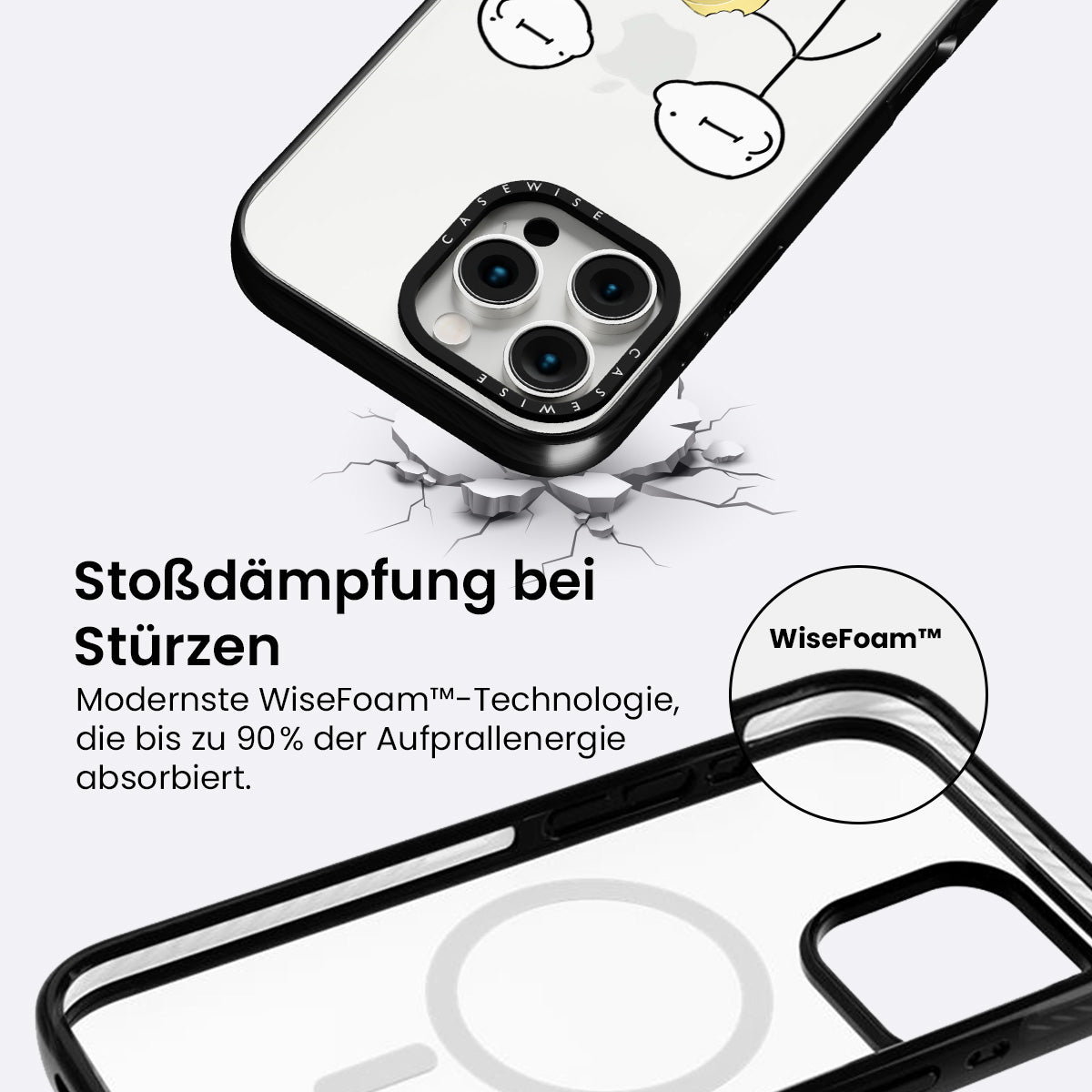 CASEWISE

CASEWISE

Stoßdämpfung bei Stürzen

Modernste WiseFoam™-Technologie, die bis zu 90% der Aufprallenergie absorbiert.

WiseFoam™