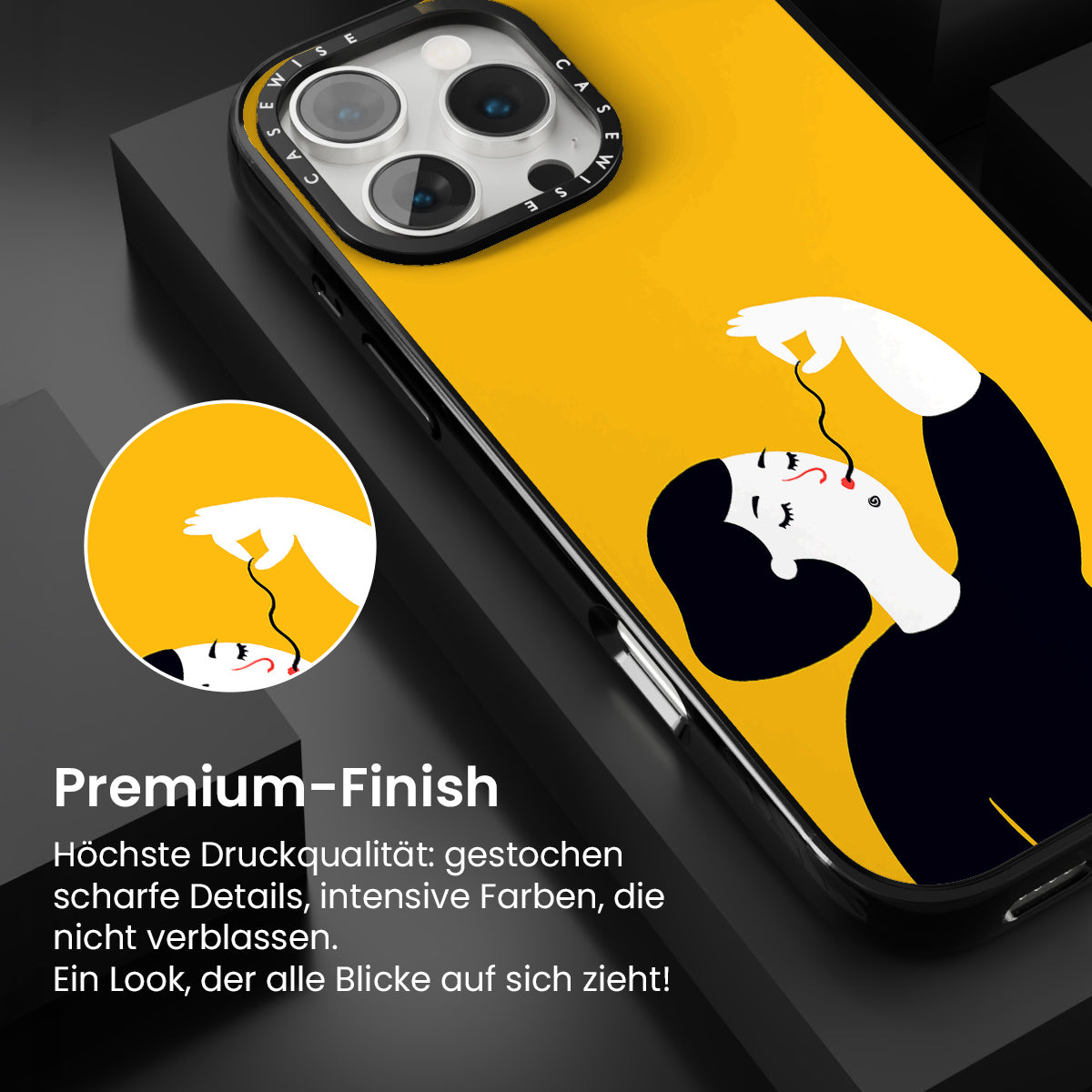 CASEWISE CASEWISE

Premium-Finish

Höchste Druckqualität: gestochen scharfe Details, intensive Farben, die nicht verblassen.
Ein Look, der alle Blicke auf sich zieht!