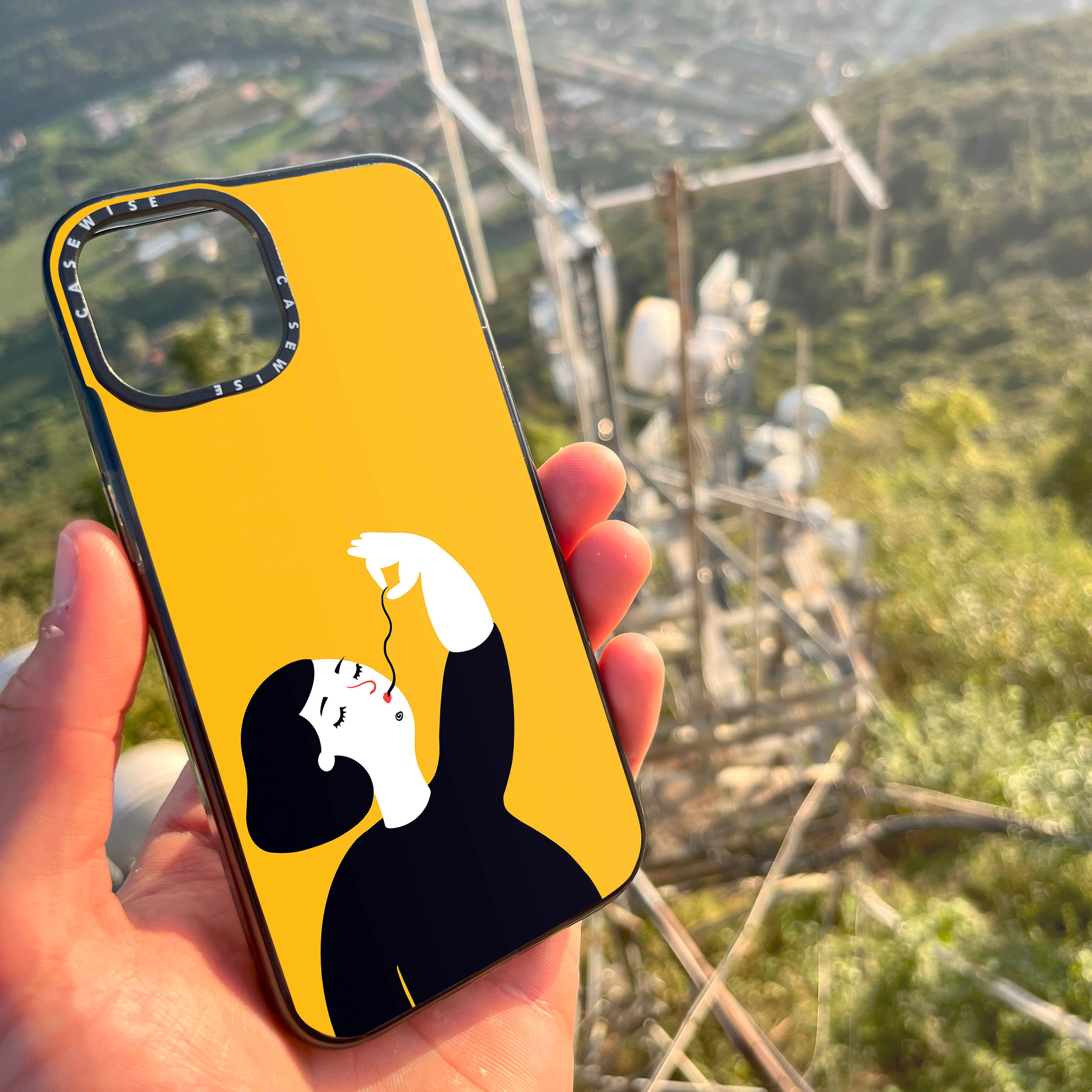 CASEWISE CASEWISE