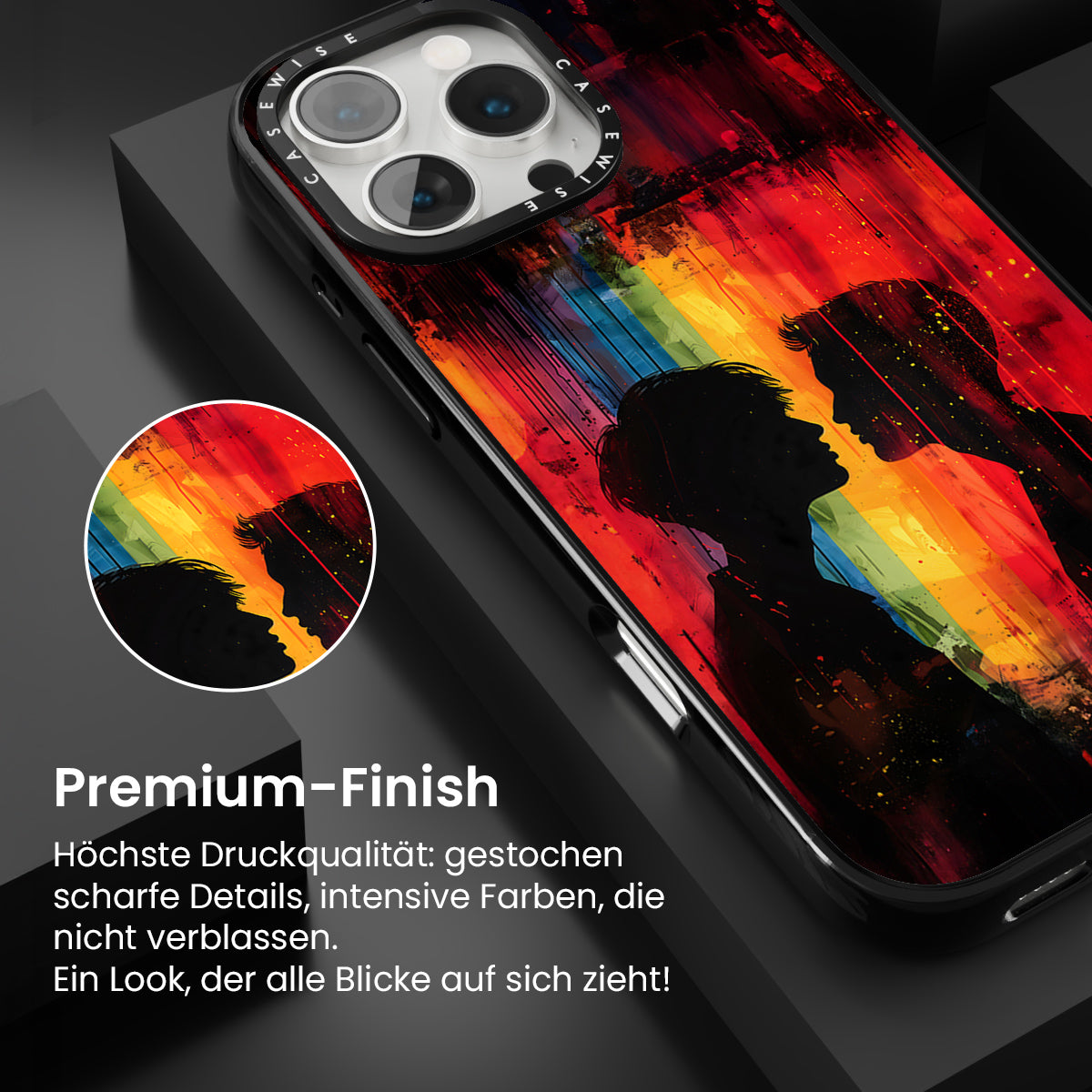 CASEWISE CASEWISE

Premium-Finish

Höchste Druckqualität: gestochen scharfe Details, intensive Farben, die nicht verblassen.
Ein Look, der alle Blicke auf sich zieht!