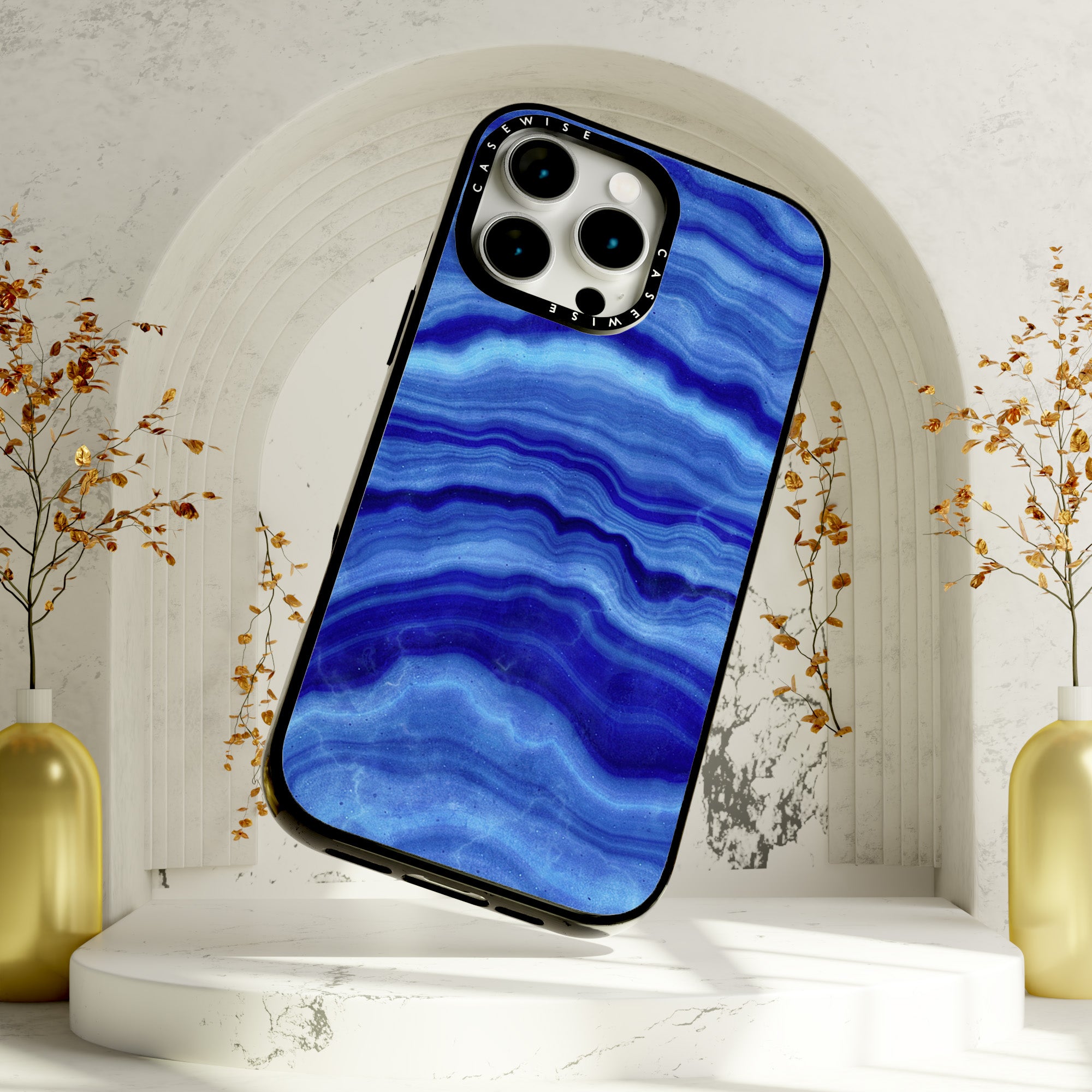 CASEWISE
CASEWISE