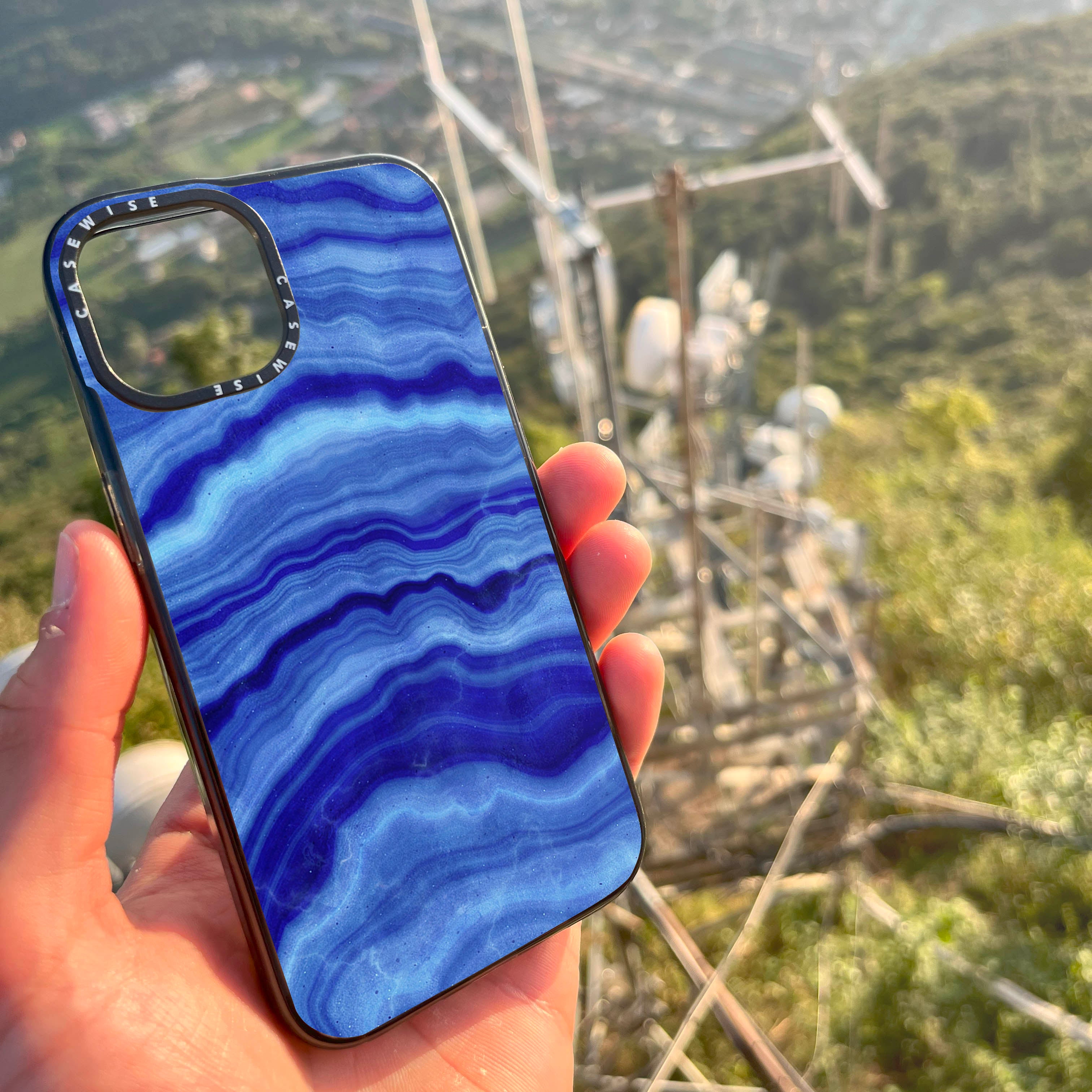 CASEWISE CASEWISE