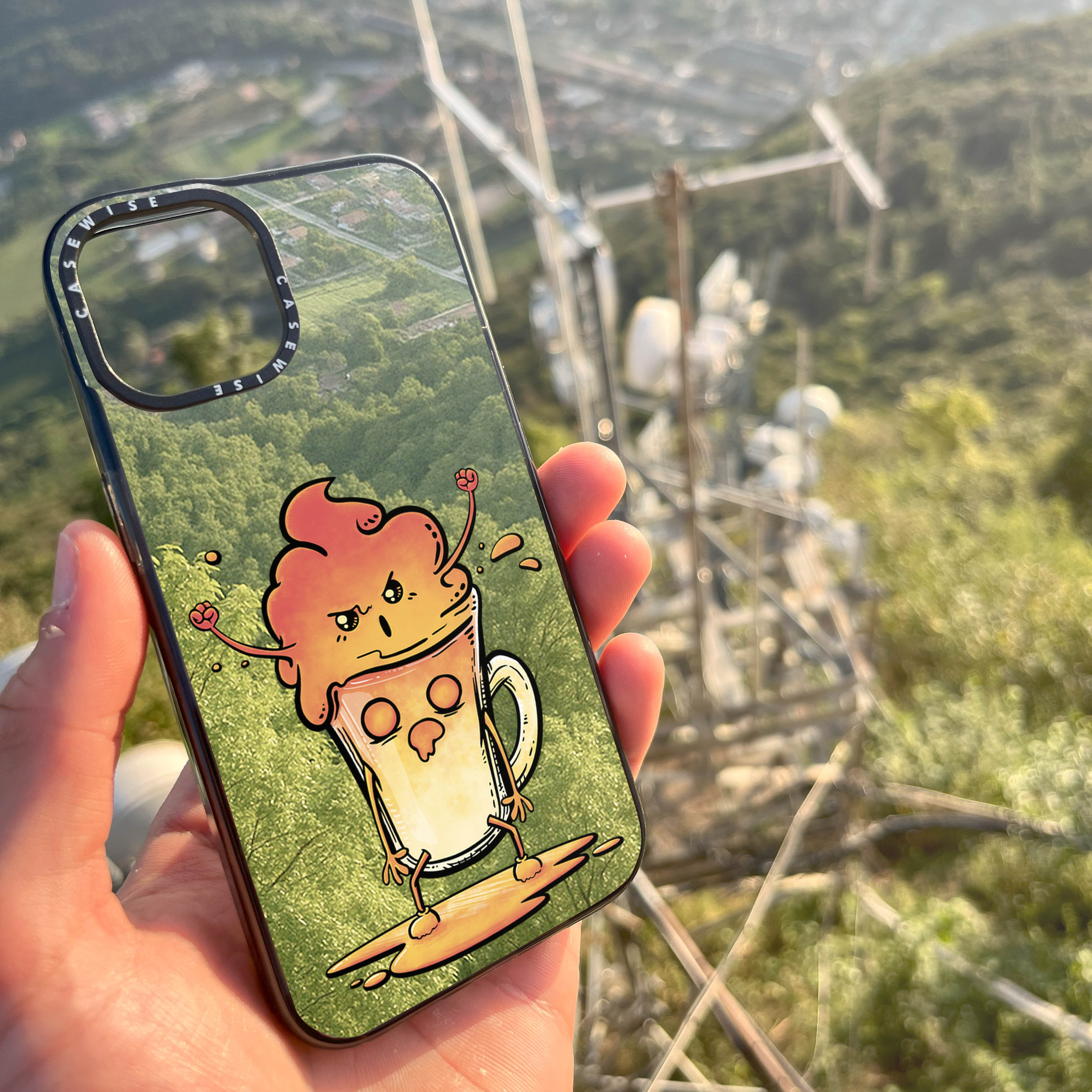 CASEWISE CASEWISE