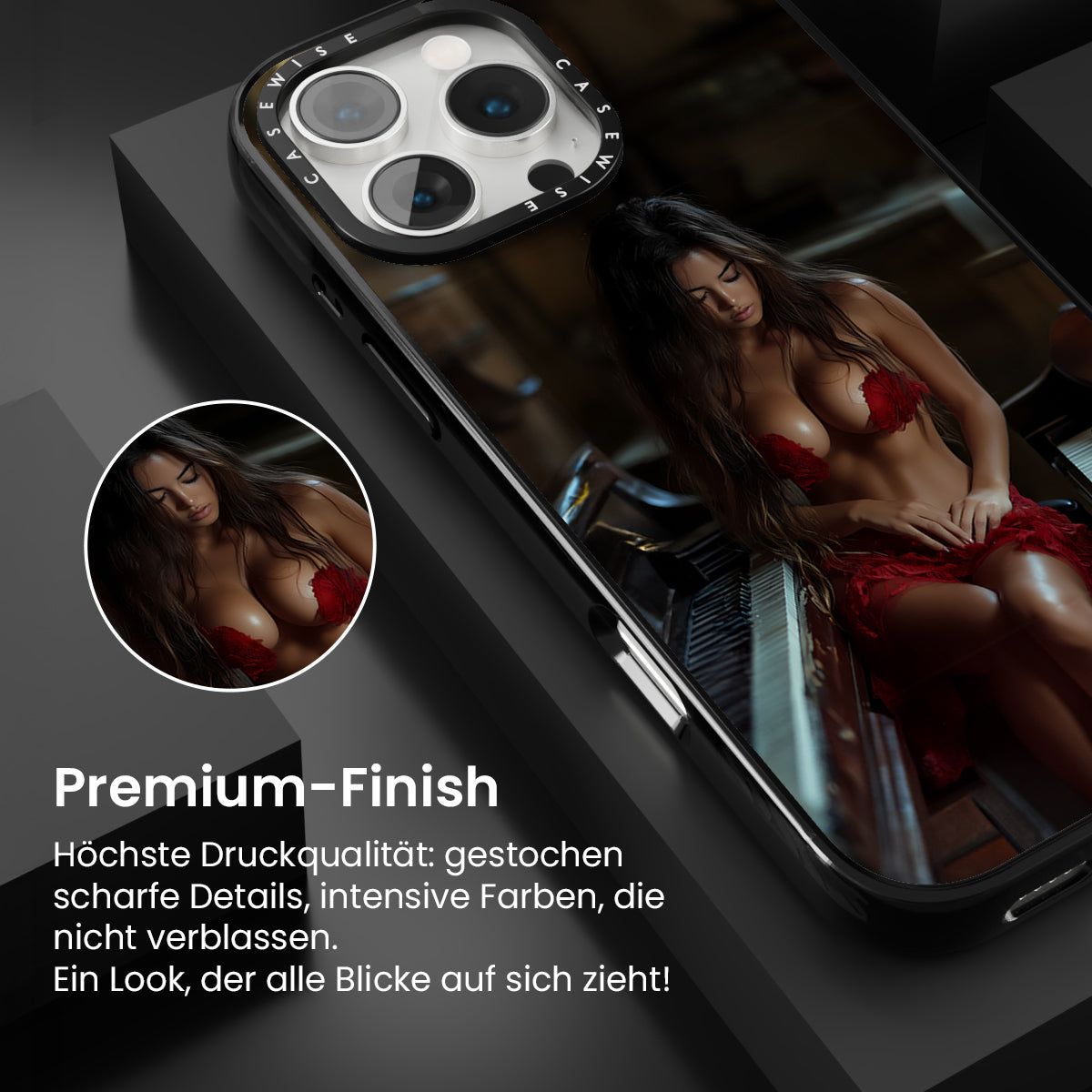 CASEWISE
CASEWISE

Premium-Finish

Höchste Druckqualität: gestochen scharfe Details, intensive Farben, die nicht verblassen.
Ein Look, der alle Blicke auf sich zieht!