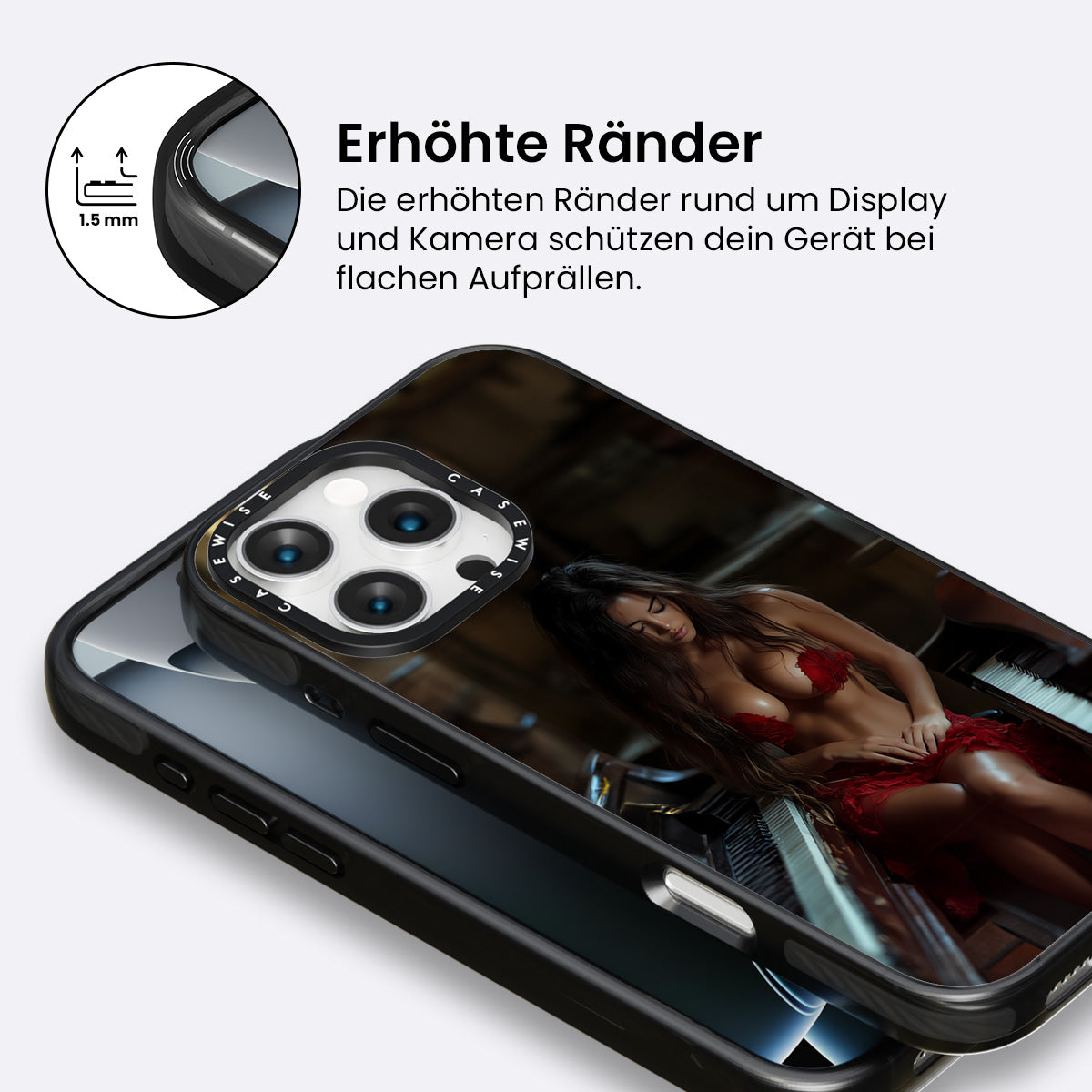 1.5 mm

Erhöhte Ränder

Die erhöhten Ränder rund um Display und Kamera schützen dein Gerät bei flachen Aufprällen.

CASEWISE CASEWISE