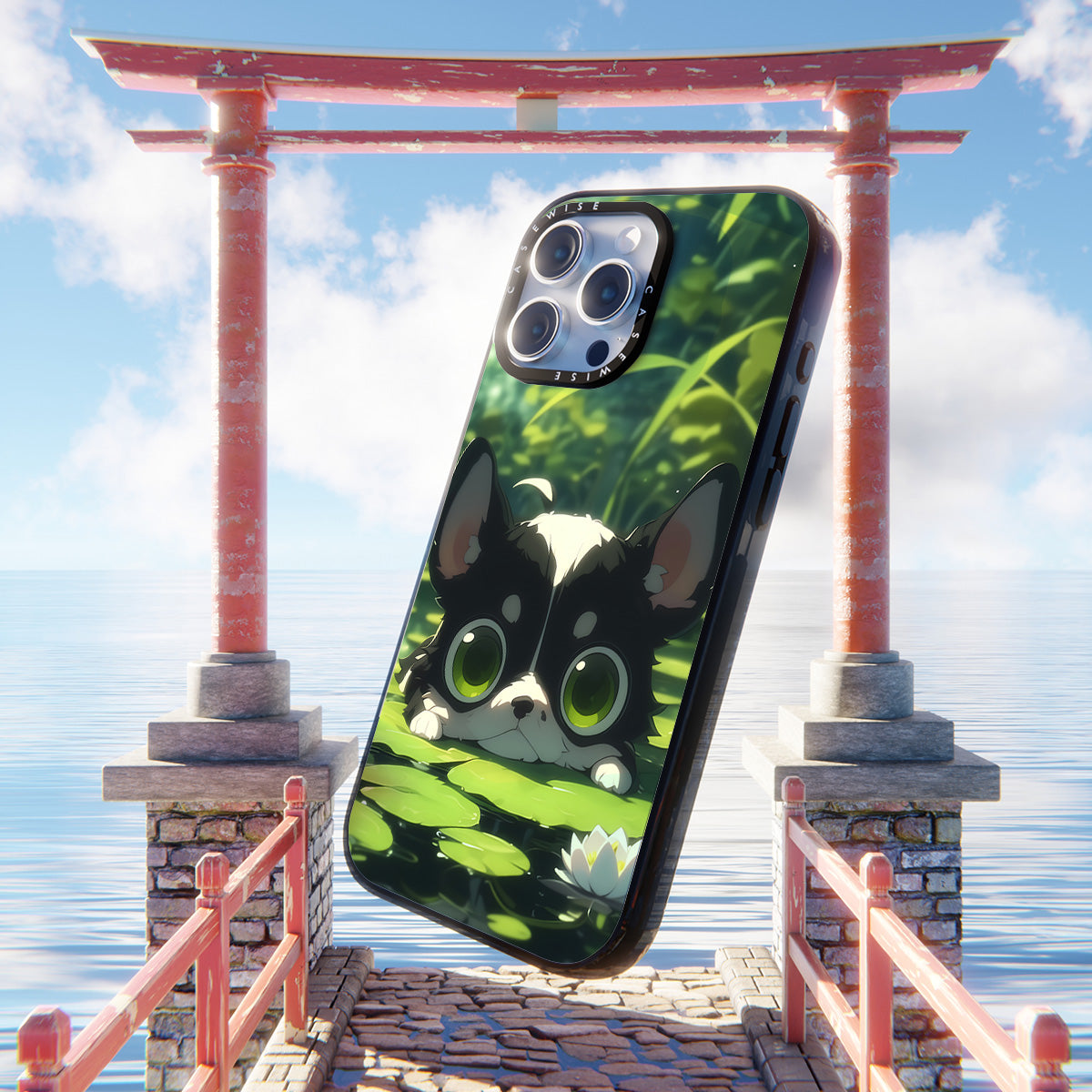 CASEWISE CASEWISE