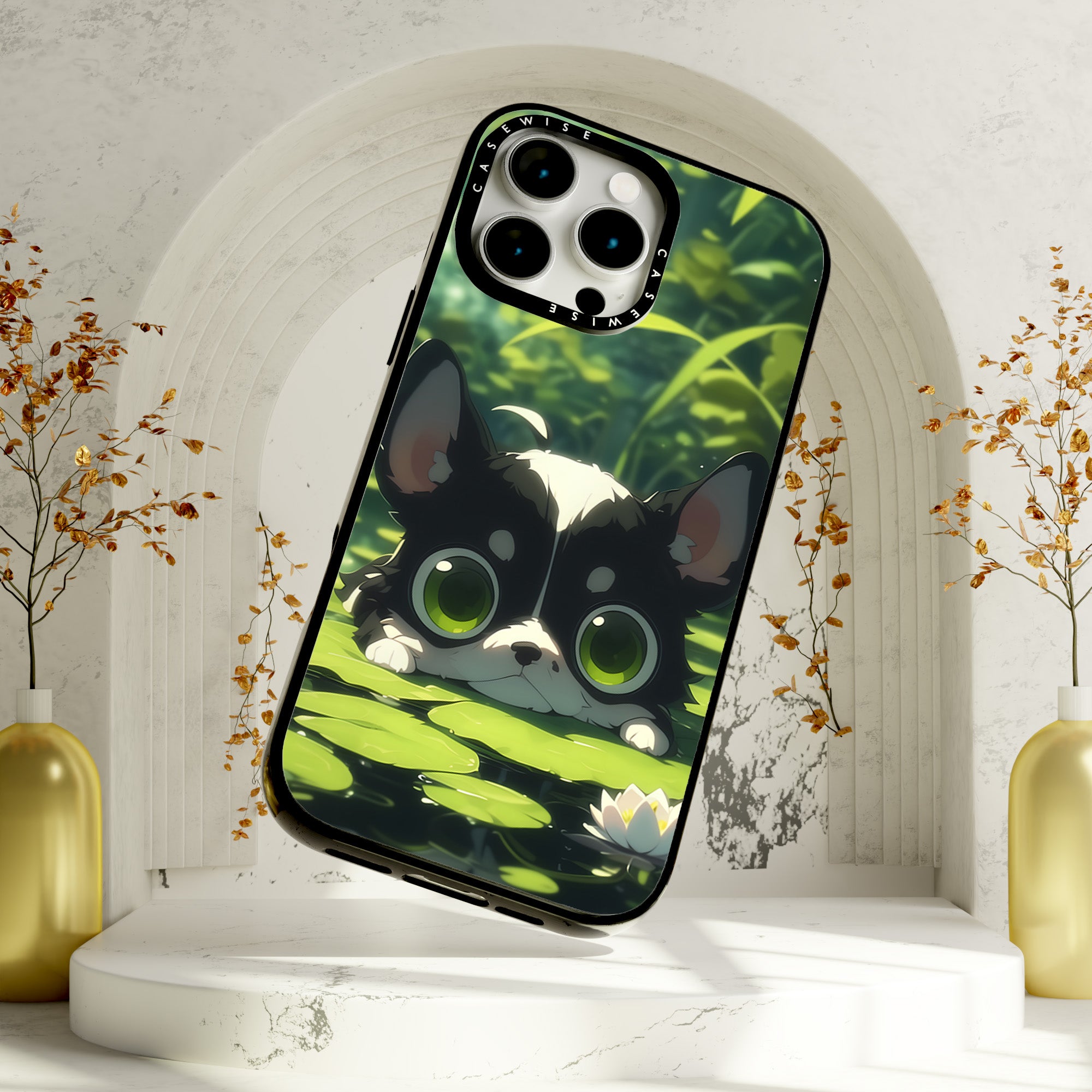 CASEWISE CASEWISE