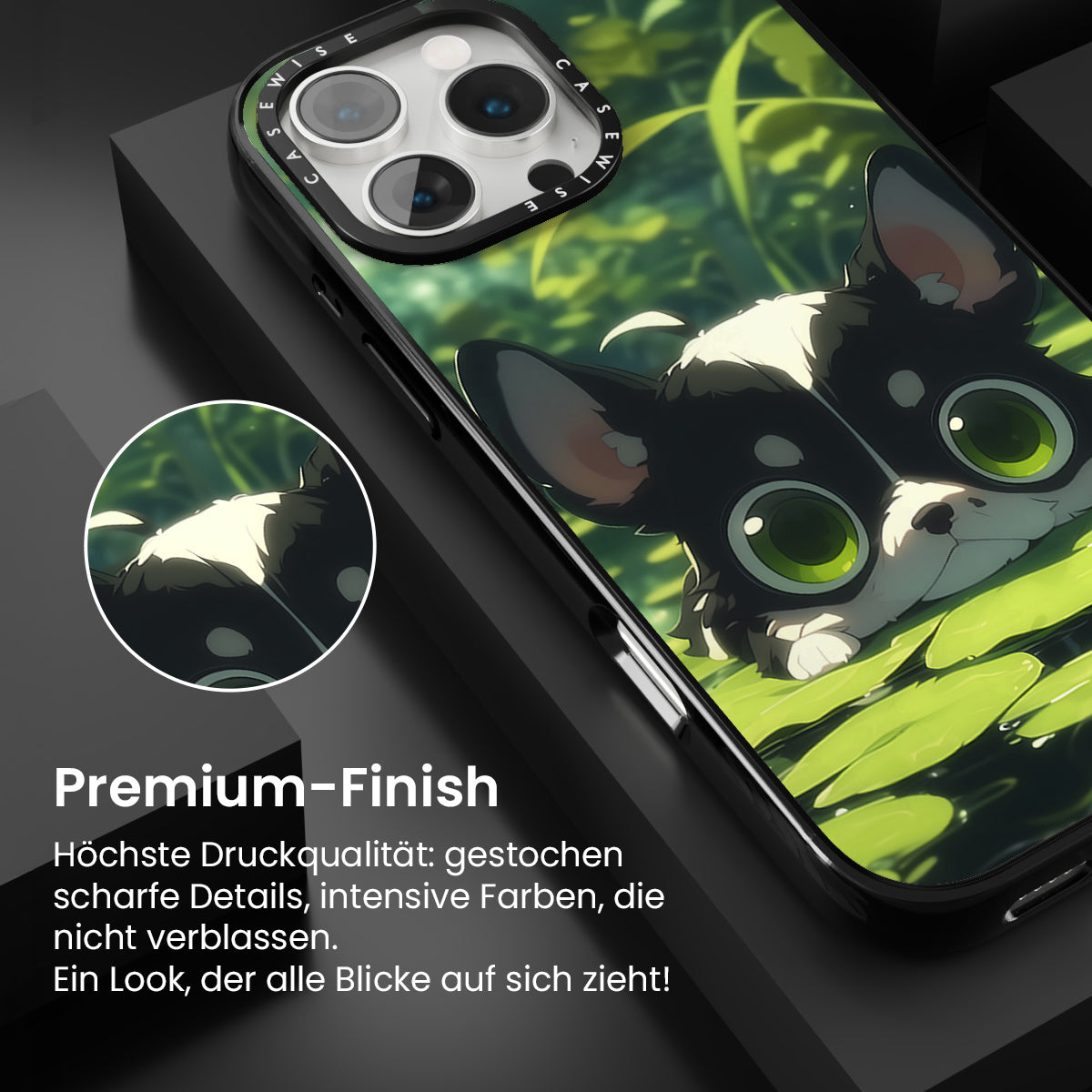 CASEWISE CASEWISE

Premium-Finish

Höchste Druckqualität: gestochen scharfe Details, intensive Farben, die nicht verblassen.
Ein Look, der alle Blicke auf sich zieht!