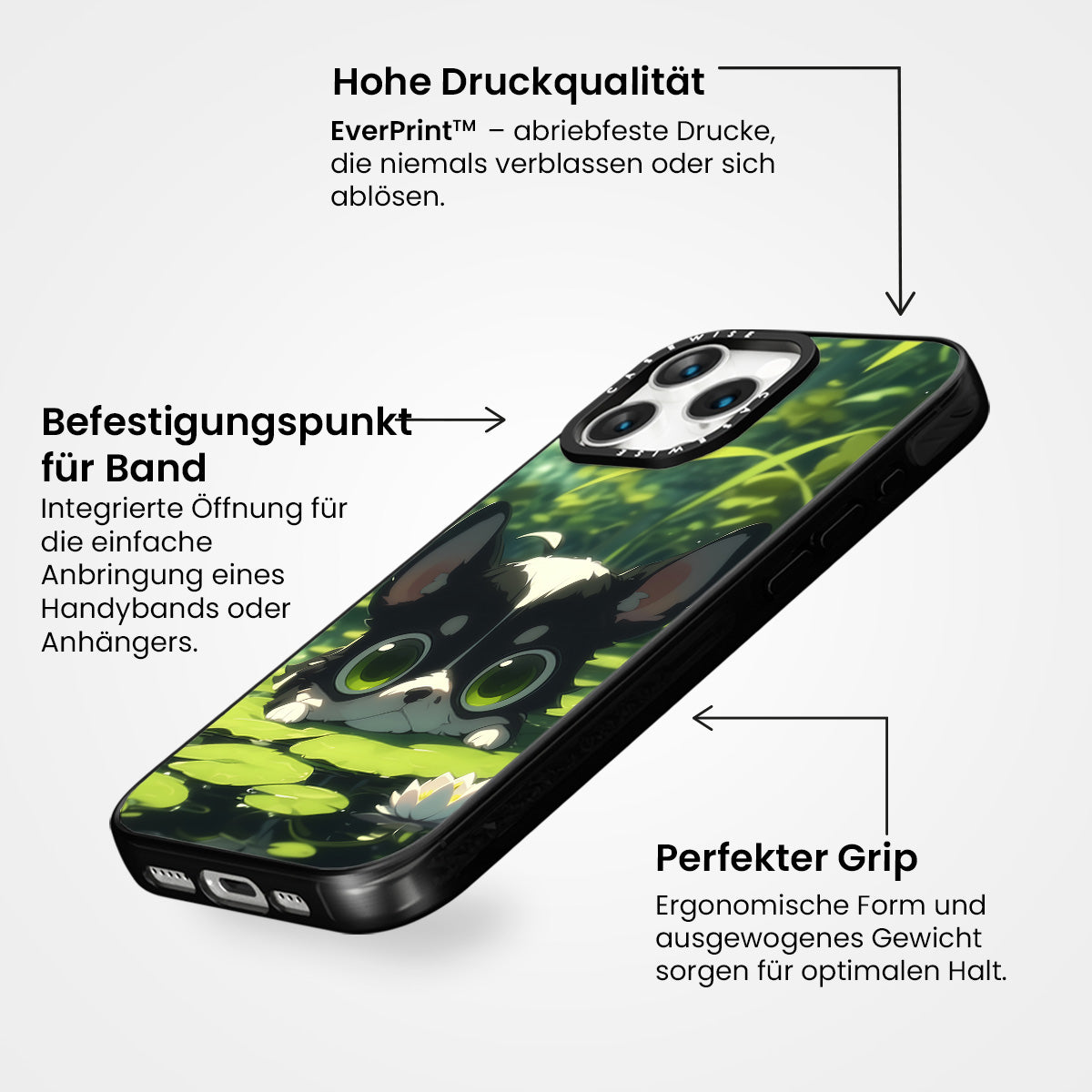 Hohe Druckqualität

EverPrint™ – abriebfeste Drucke, die niemals verblassen oder sich ablösen.

CASEWISE

CASEWISE

Befestigungspunkt für Band

Integrierte Öffnung für die einfache Anbringung eines Handybands oder Anhängers.

Perfekter Grip

Ergonomische Form und ausgewogenes Gewicht sorgen für optimalen Halt.