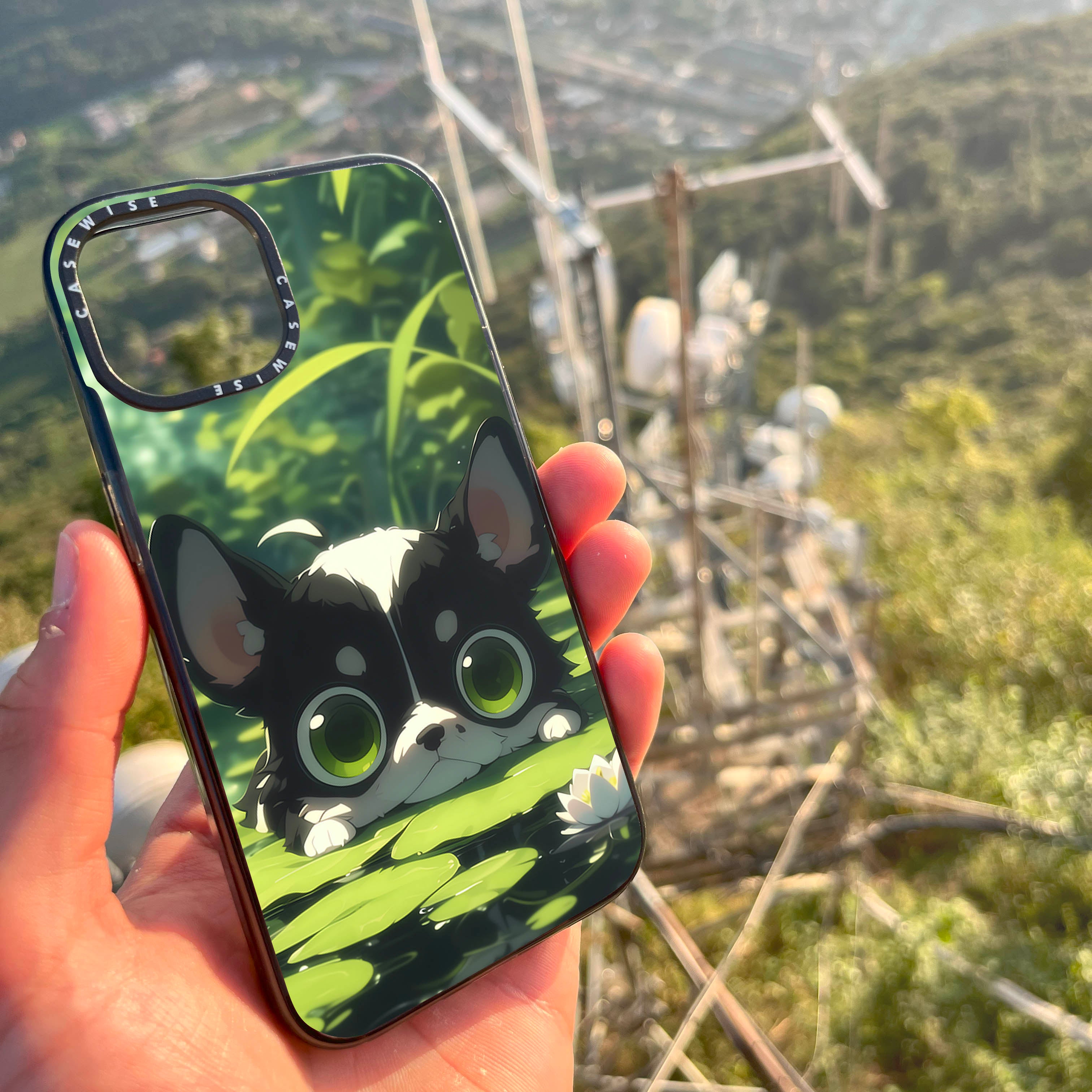 CASEWISE CASEWISE