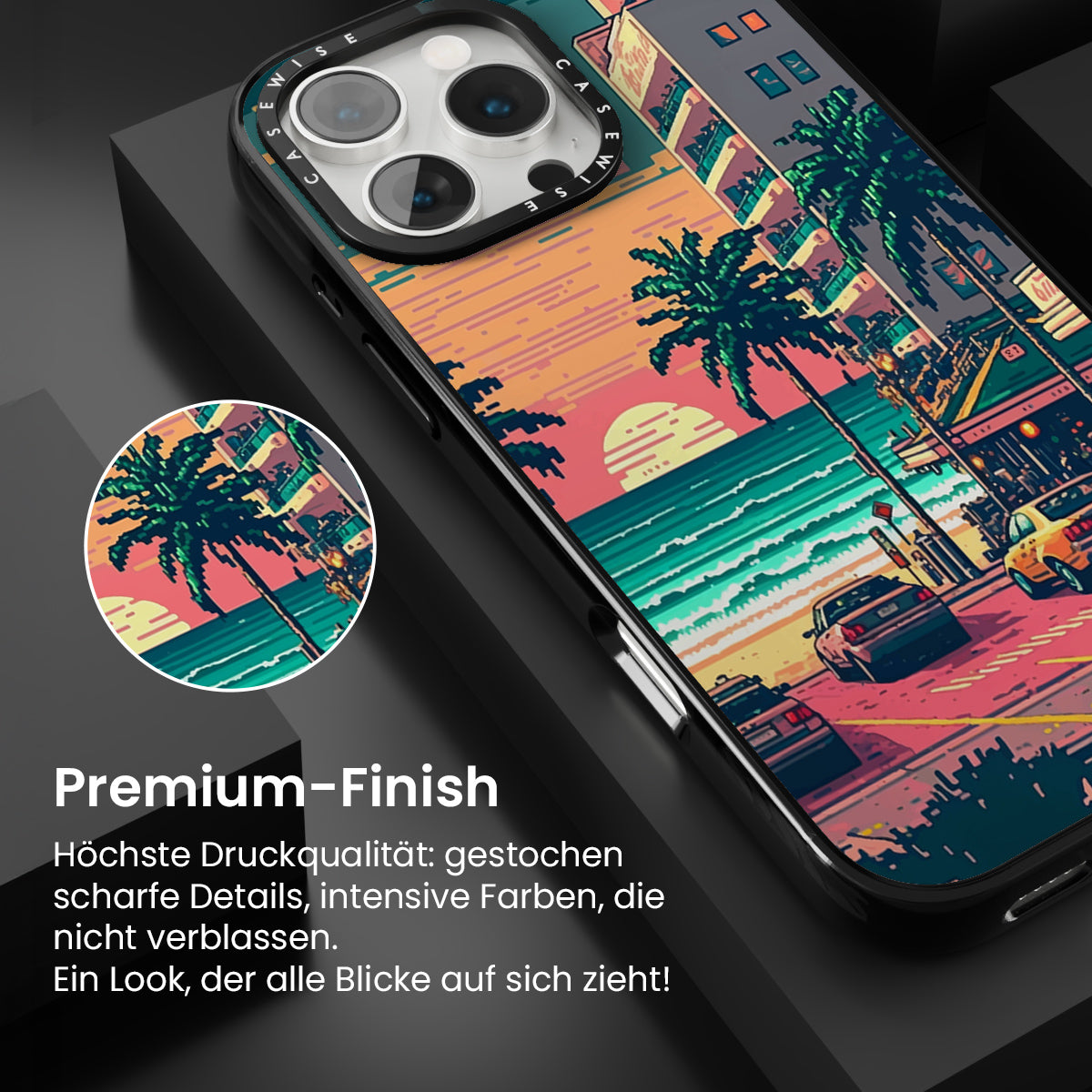 CASEWISE CASEWISE

Premium-Finish

Höchste Druckqualität: gestochen scharfe Details, intensive Farben, die nicht verblassen.
Ein Look, der alle Blicke auf sich zieht!