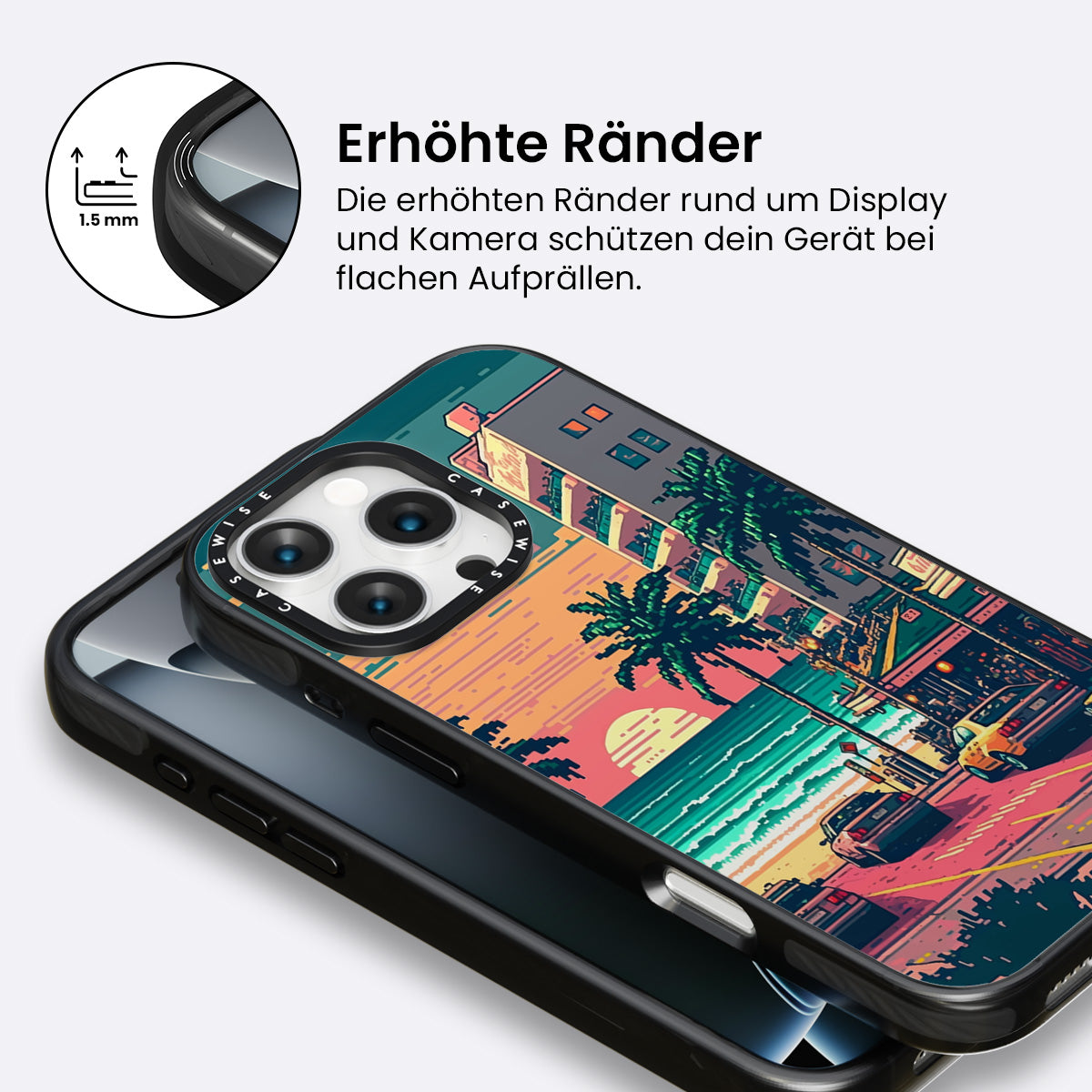 1.5 mm

Erhöhte Ränder

Die erhöhten Ränder rund um Display und Kamera schützen dein Gerät bei flachen Aufprällen.

CASEWISE CASEWISE