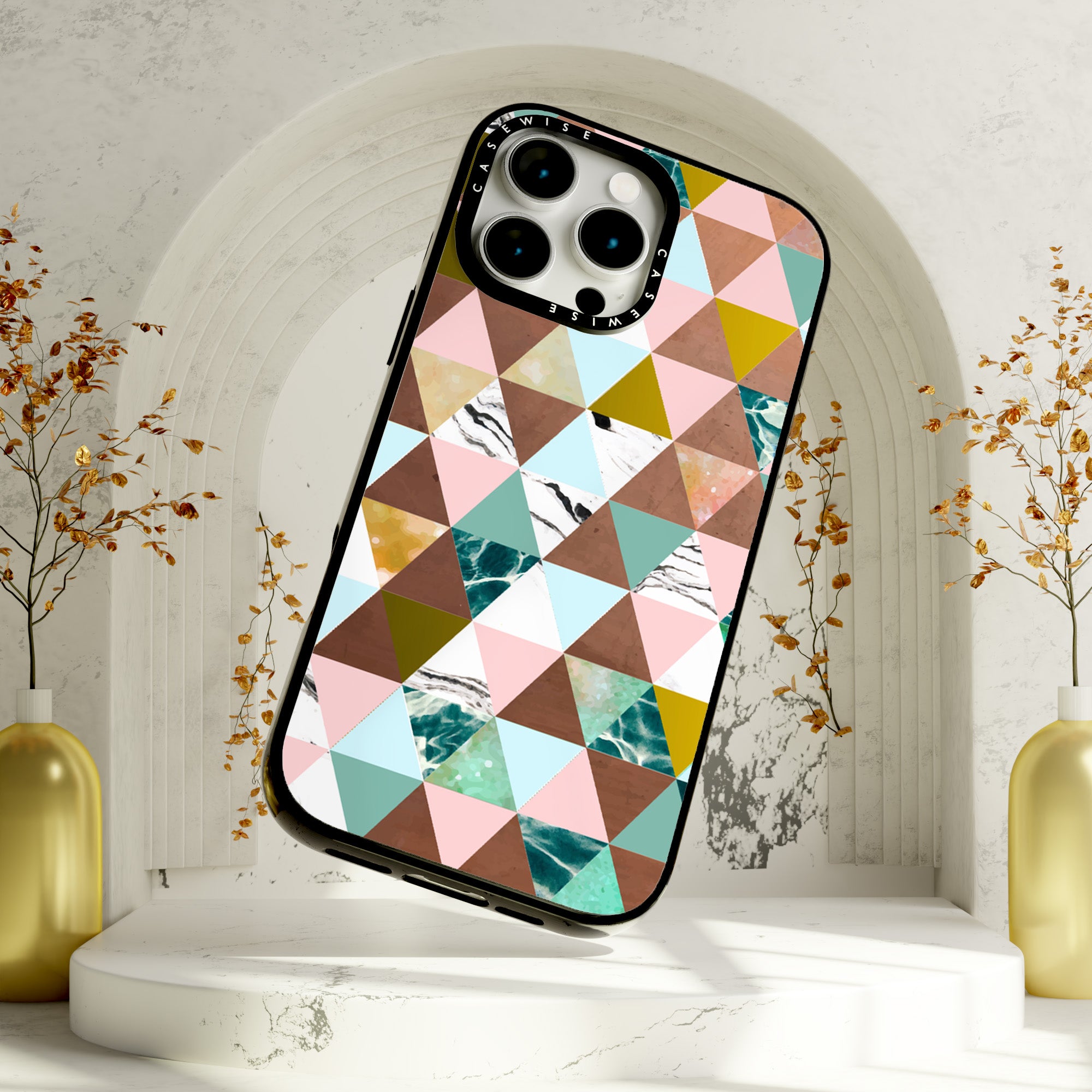 CASEWISE CASEWISE