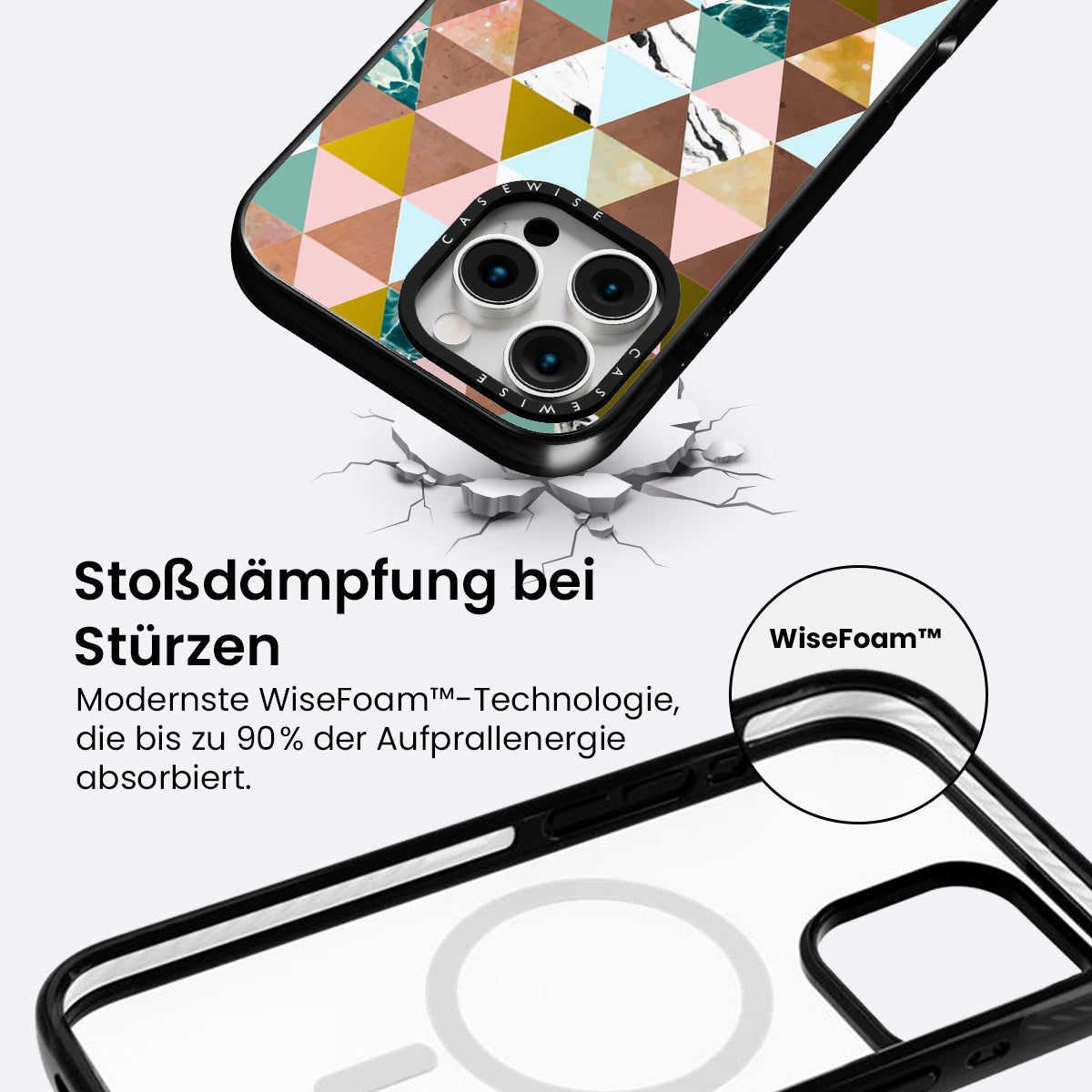 CASEWISE

CASEWISE

Stoßdämpfung bei Stürzen

Modernste WiseFoam™-Technologie, die bis zu 90% der Aufprallenergie absorbiert.

WiseFoam™