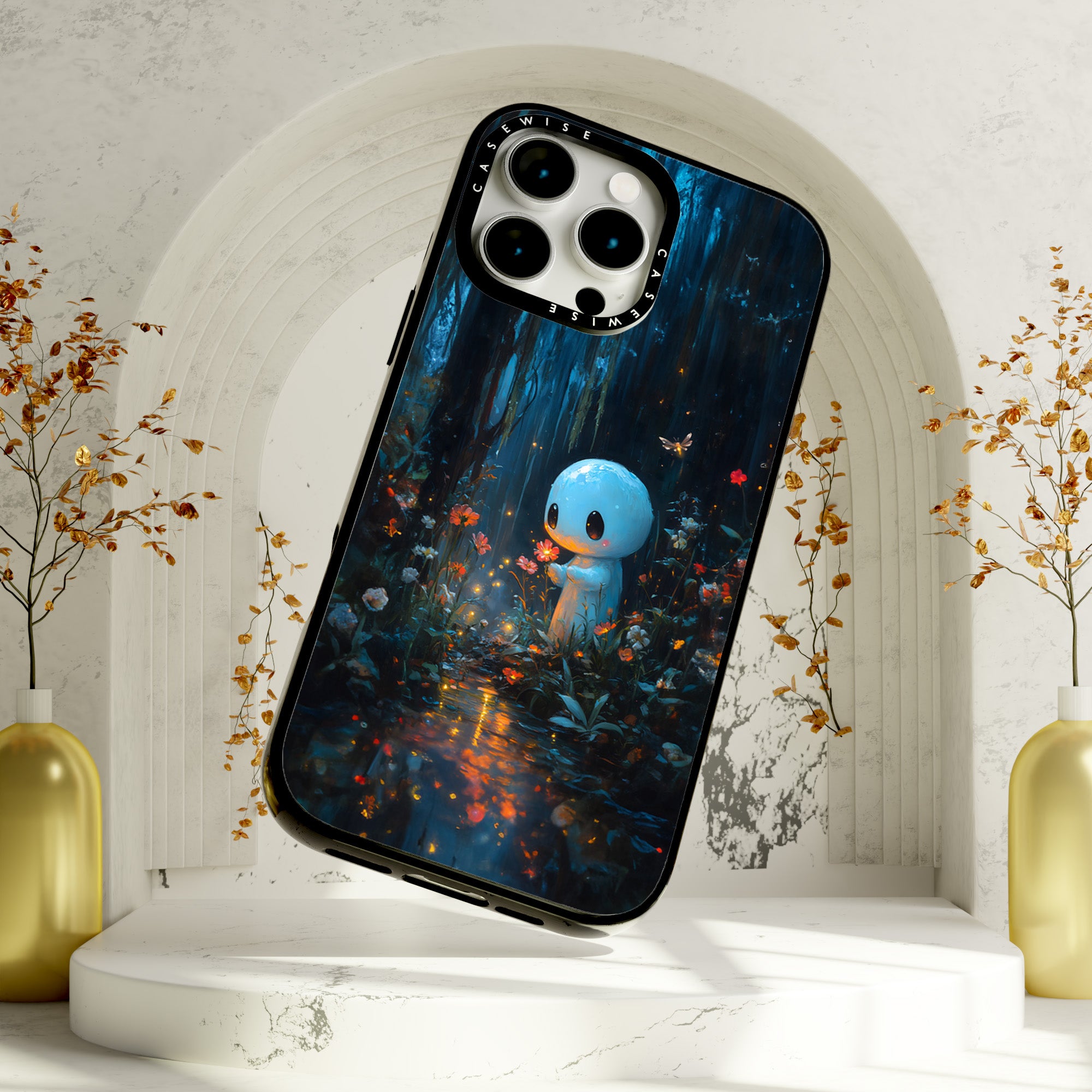 CASEWISE
CASEWISE